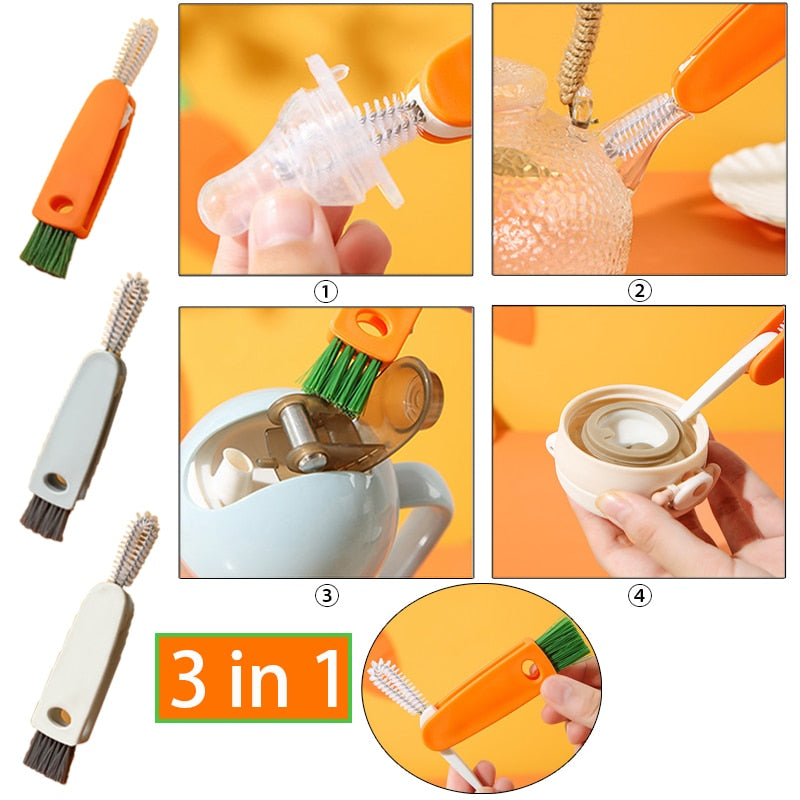 ①

②

③

④

3 in 1