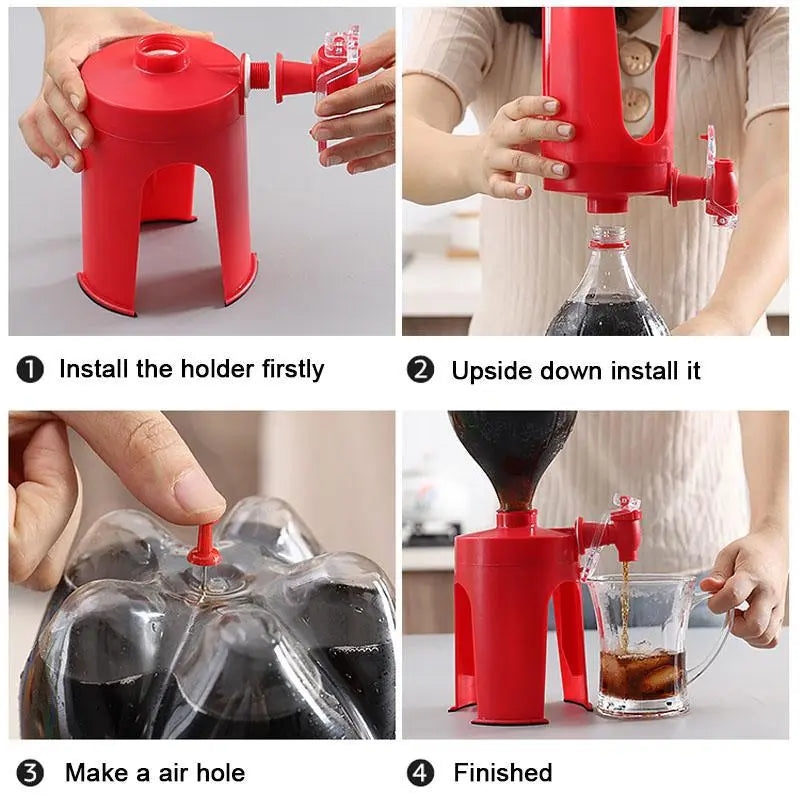 ❶ Install the holder firstly

❷ Upside down install it

❸ Make a air hole

❹ Finished