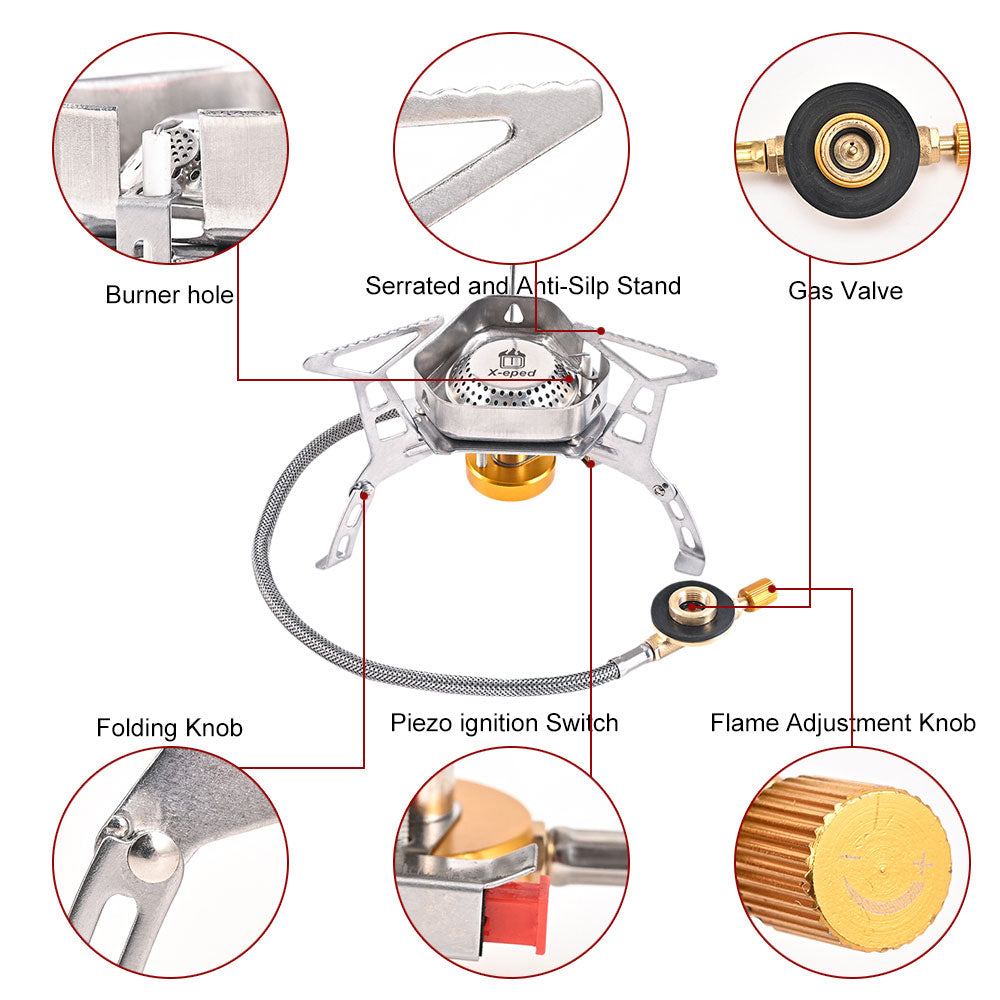 Burner hole

Serrated and Anti-Silp Stand

Gas Valve

X-eped

Folding Knob

Piezo ignition Switch

Flame Adjustment Knob