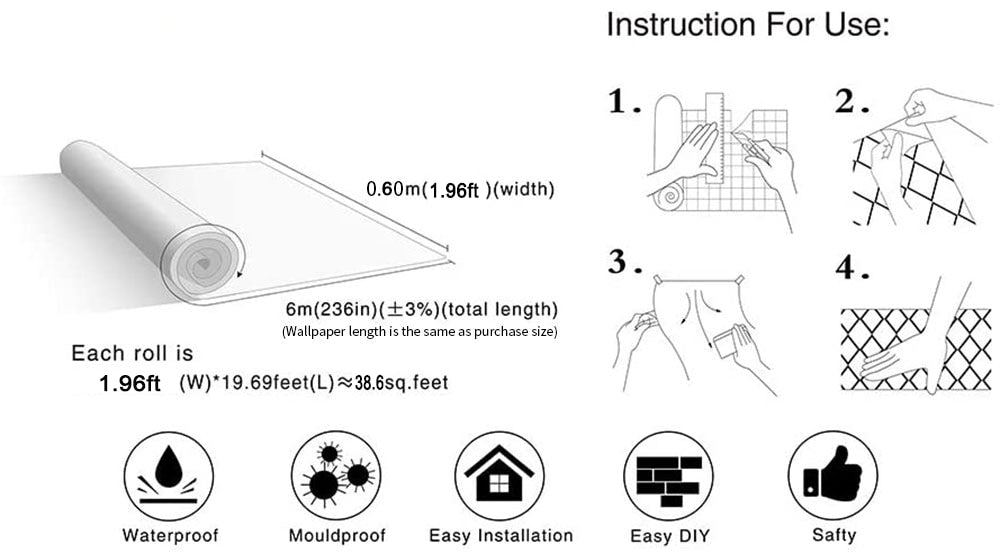 Instruction For Use:

0.60m(1.96ft )(width)

6m(236in)(±3%)(total length)
(Wallpaper length is the same as purchase size)

Each roll is
1.96ft (W)*19.69feet(L)≈38.6sq.feet

1.

2.

3.

4.

Waterproof

Mouldproof

Easy Installation

Easy DIY

Safty