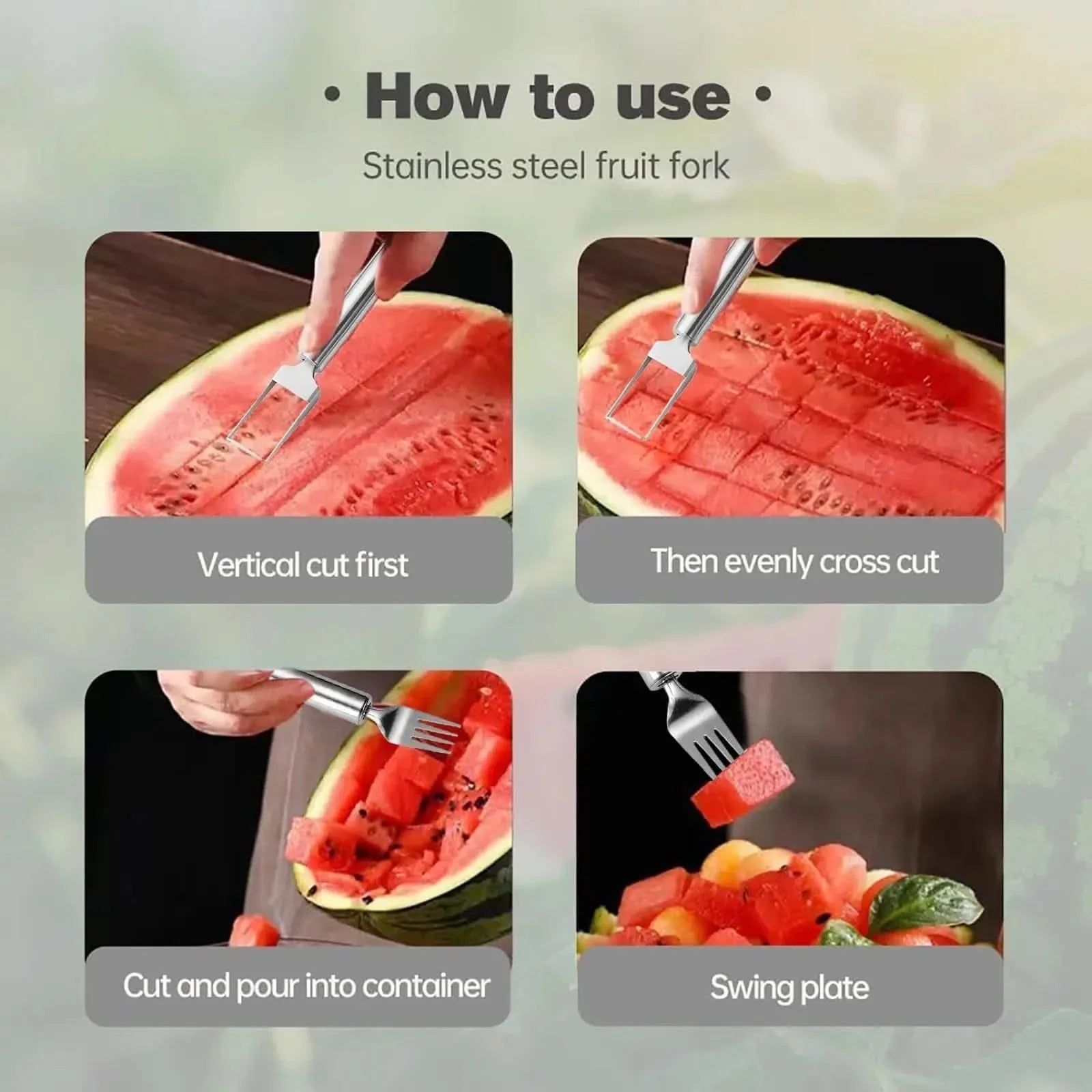 · How to use ·

Stainless steel fruit fork

Vertical cut first

Then evenly cross cut

Cut and pour into container

Swing plate