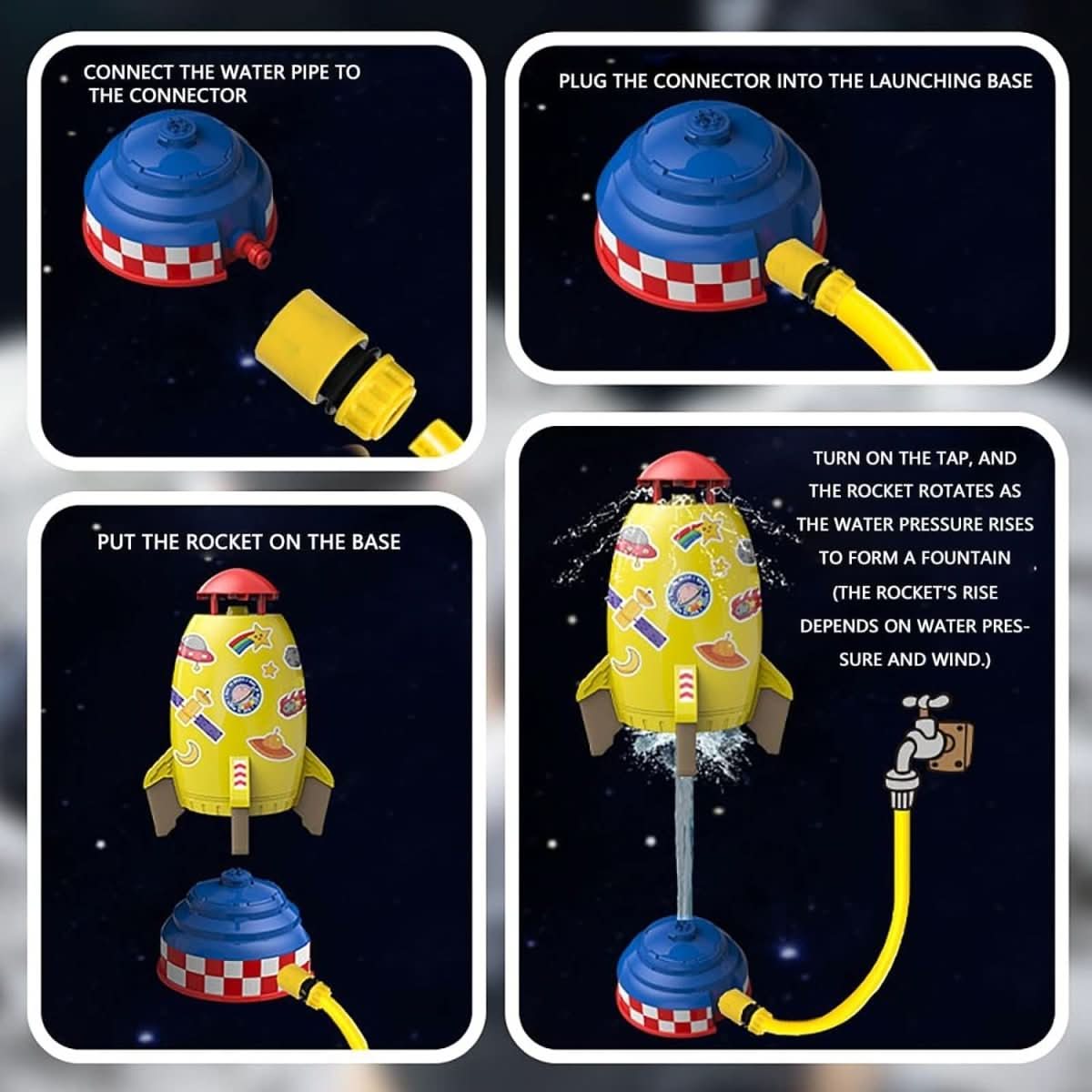 CONNECT THE WATER PIPE TO THE CONNECTOR

PLUG THE CONNECTOR INTO THE LAUNCHING BASE

PUT THE ROCKET ON THE BASE

TURN ON THE TAP, AND THE ROCKET ROTATES AS THE WATER PRESSURE RISES TO FORM A FOUNTAIN (THE ROCKET'S RISE DEPENDS ON WATER PRESSURE AND WIND.)