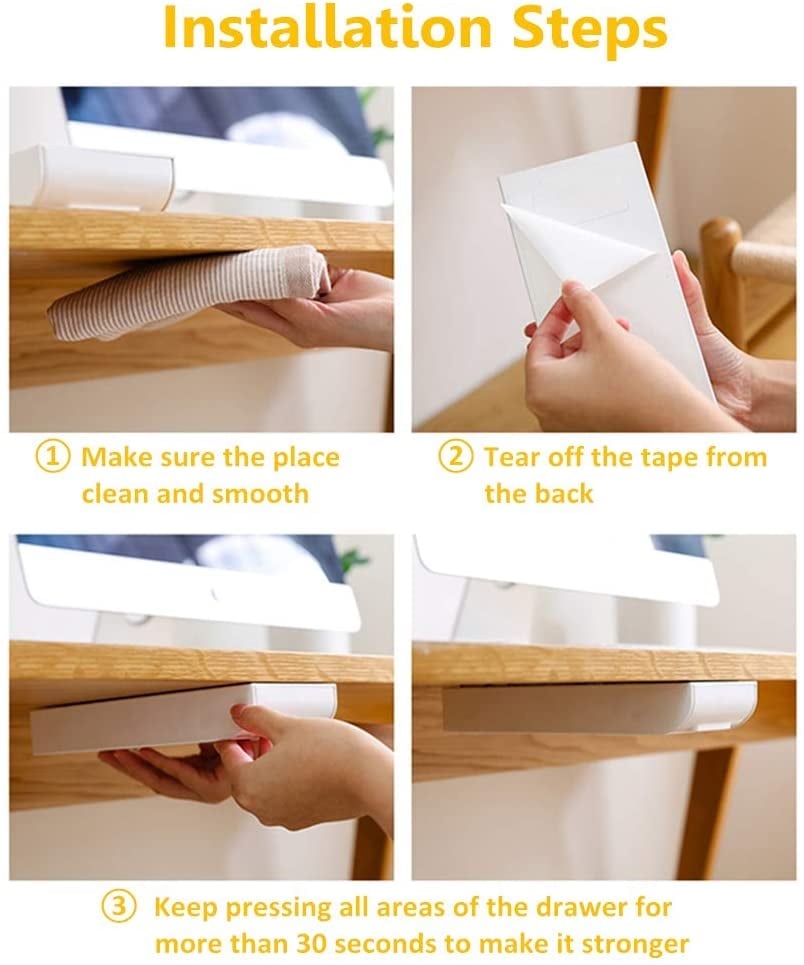 Installation Steps

① Make sure the place clean and smooth

② Tear off the tape from the back

③ Keep pressing all areas of the drawer for more than 30 seconds to make it stronger