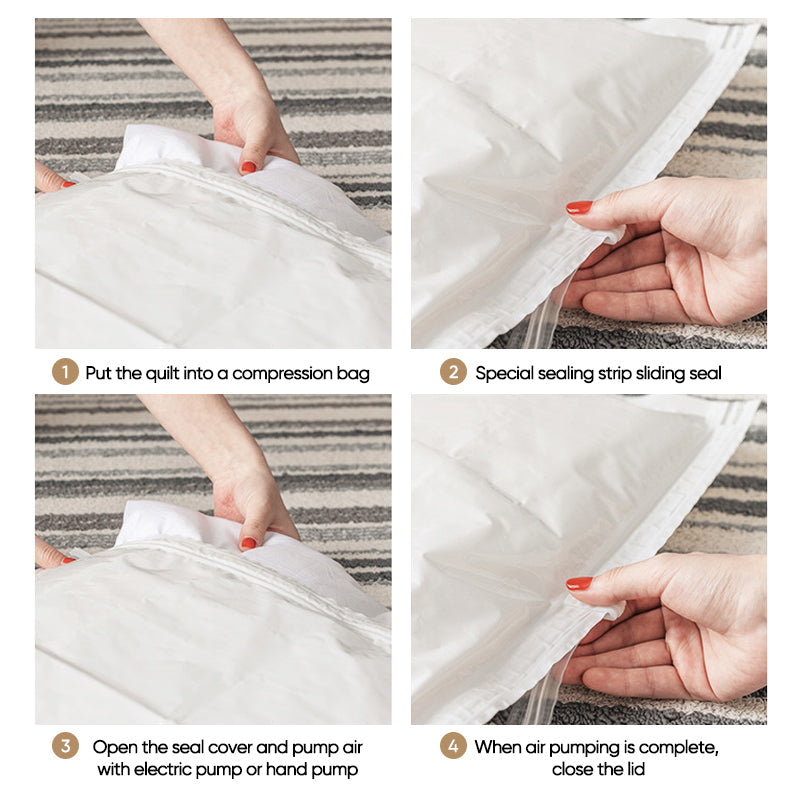 1 Put the quilt into a compression bag

2 Special sealing strip sliding seal

3 Open the seal cover and pump air with electric pump or hand pump

4 When air pumping is complete, close the lid