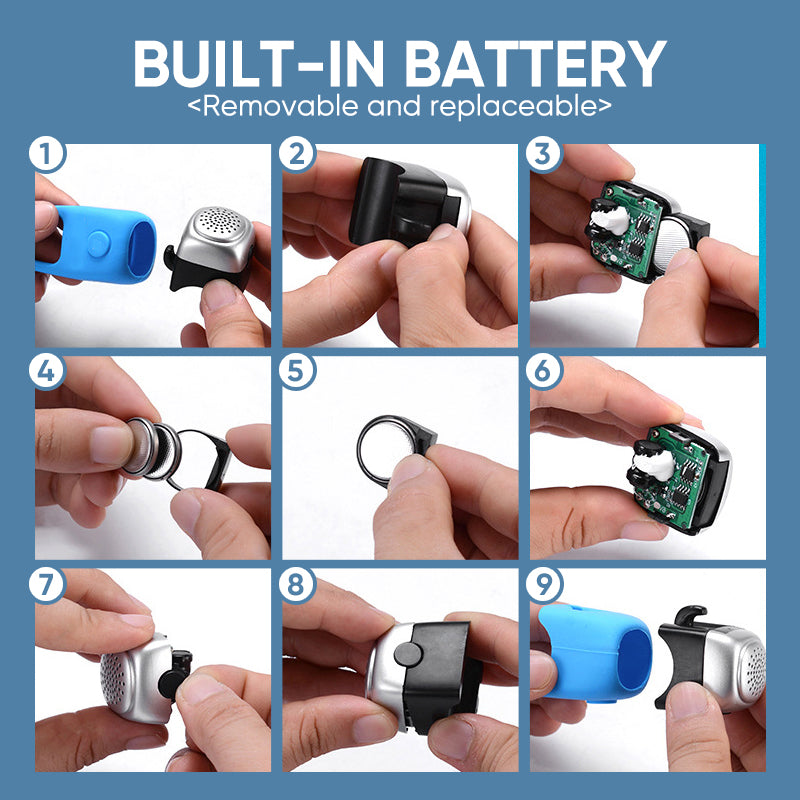 BUILT-IN BATTERY
<Removable and replaceable>

1

2

3

4

5

6

7

8

9