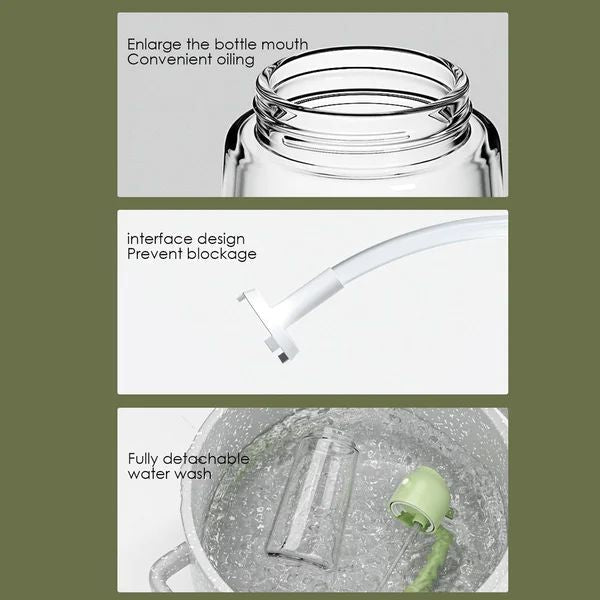 Enlarge the bottle mouth
Convenient oiling

interface design
Prevent blockage

Fully detachable
water wash