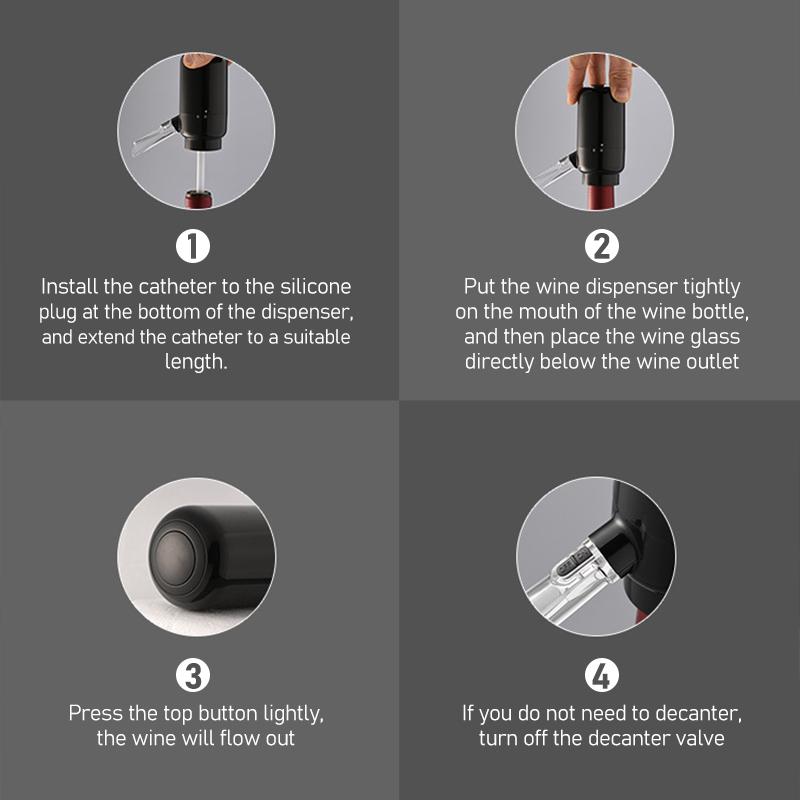 1
Install the catheter to the silicone plug at the bottom of the dispenser, and extend the catheter to a suitable length.

2
Put the wine dispenser tightly on the mouth of the wine bottle, and then place the wine glass directly below the wine outlet

3
Press the top button lightly, the wine will flow out

4
If you do not need to decanter, turn off the decanter valve