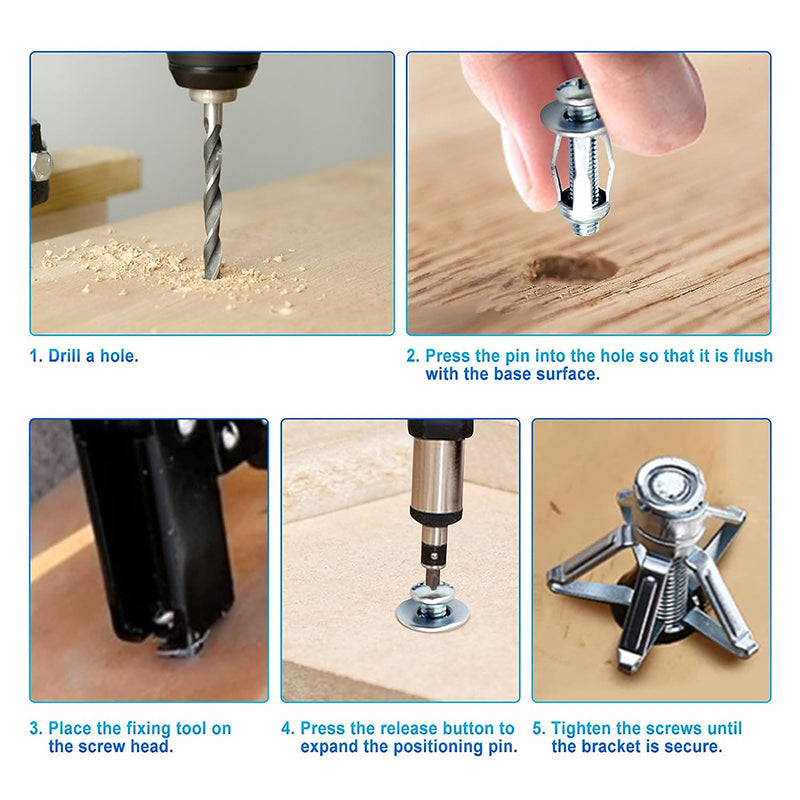 1. Drill a hole.

2. Press the pin into the hole so that it is flush with the base surface.

3. Place the fixing tool on the screw head.

4. Press the release button to expand the positioning pin.

5. Tighten the screws until the bracket is secure.