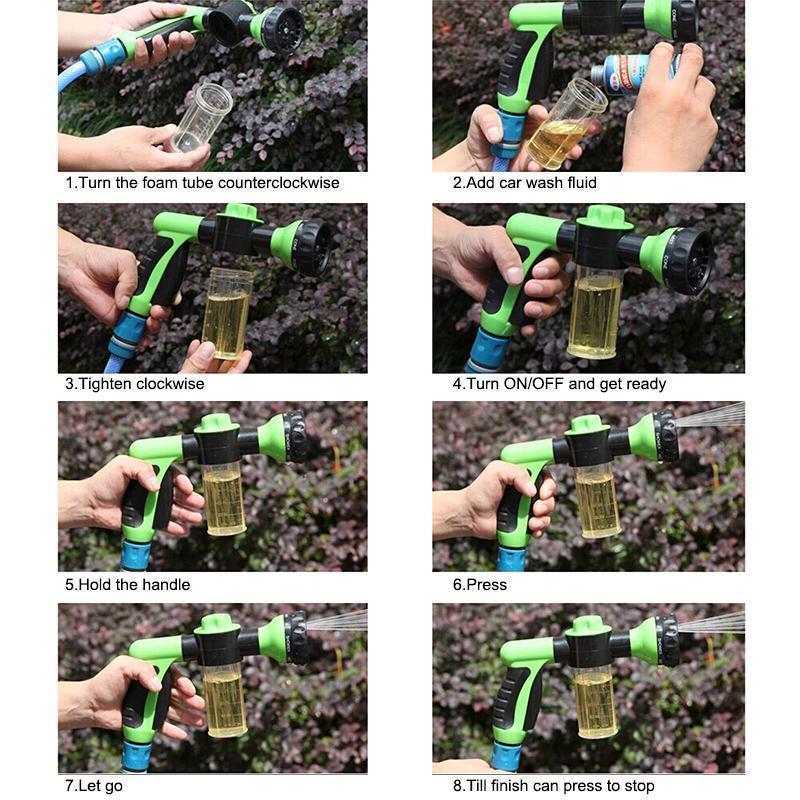 1.Turn the foam tube counterclockwise

2.Add car wash fluid

3.Tighten clockwise

4.Turn ON/OFF and get ready

5.Hold the handle

6.Press

7.Let go

8.Till finish can press to stop