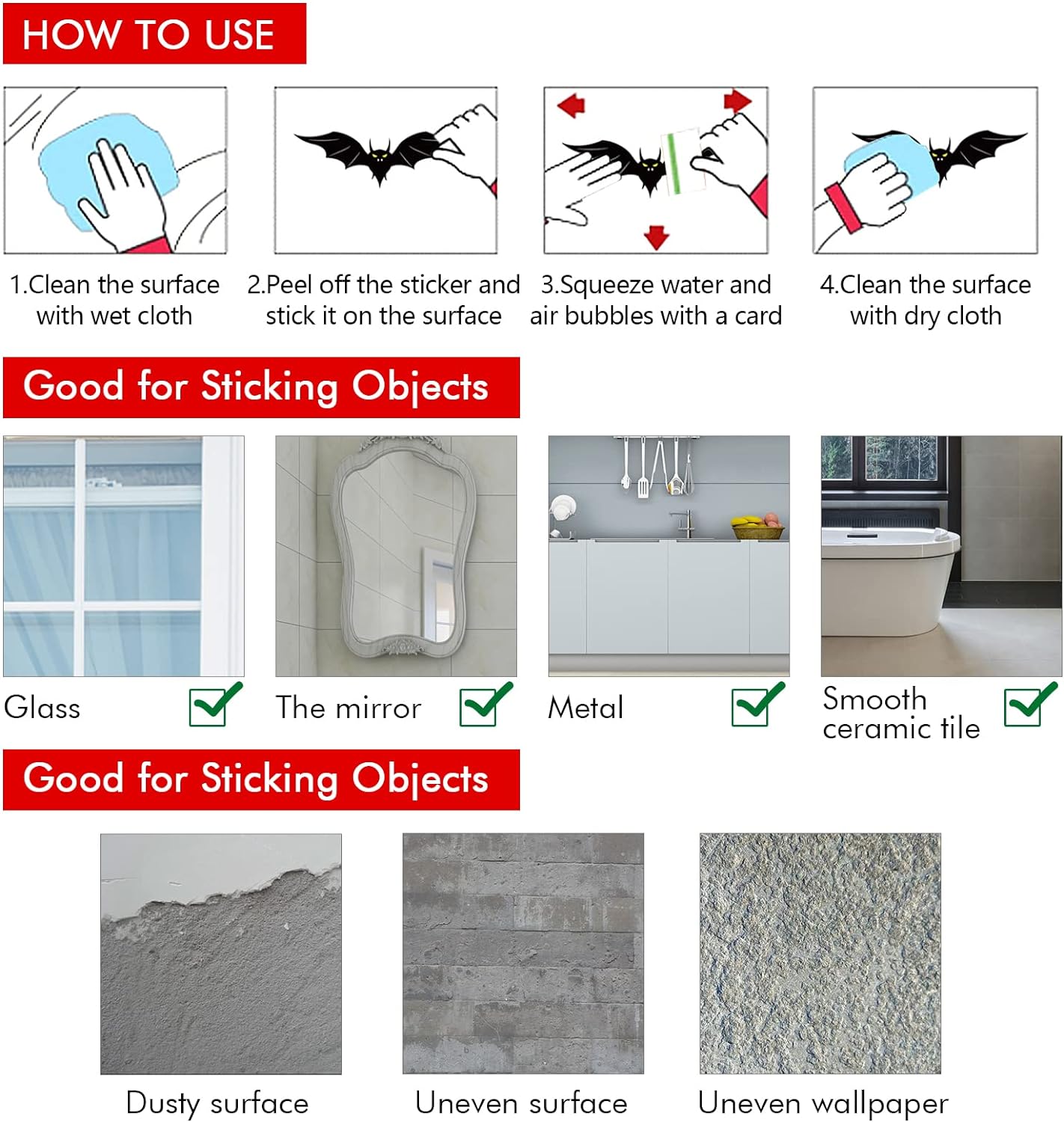 HOW TO USE

1.Clean the surface with wet cloth

2.Peel off the sticker and stick it on the surface

3.Squeeze water and air bubbles with a card

4.Clean the surface with dry cloth

Good for Sticking Objects

Glass

The mirror

Metal

Smooth ceramic tile

Good for Sticking Objects

Dusty surface

Uneven surface

Uneven wallpaper