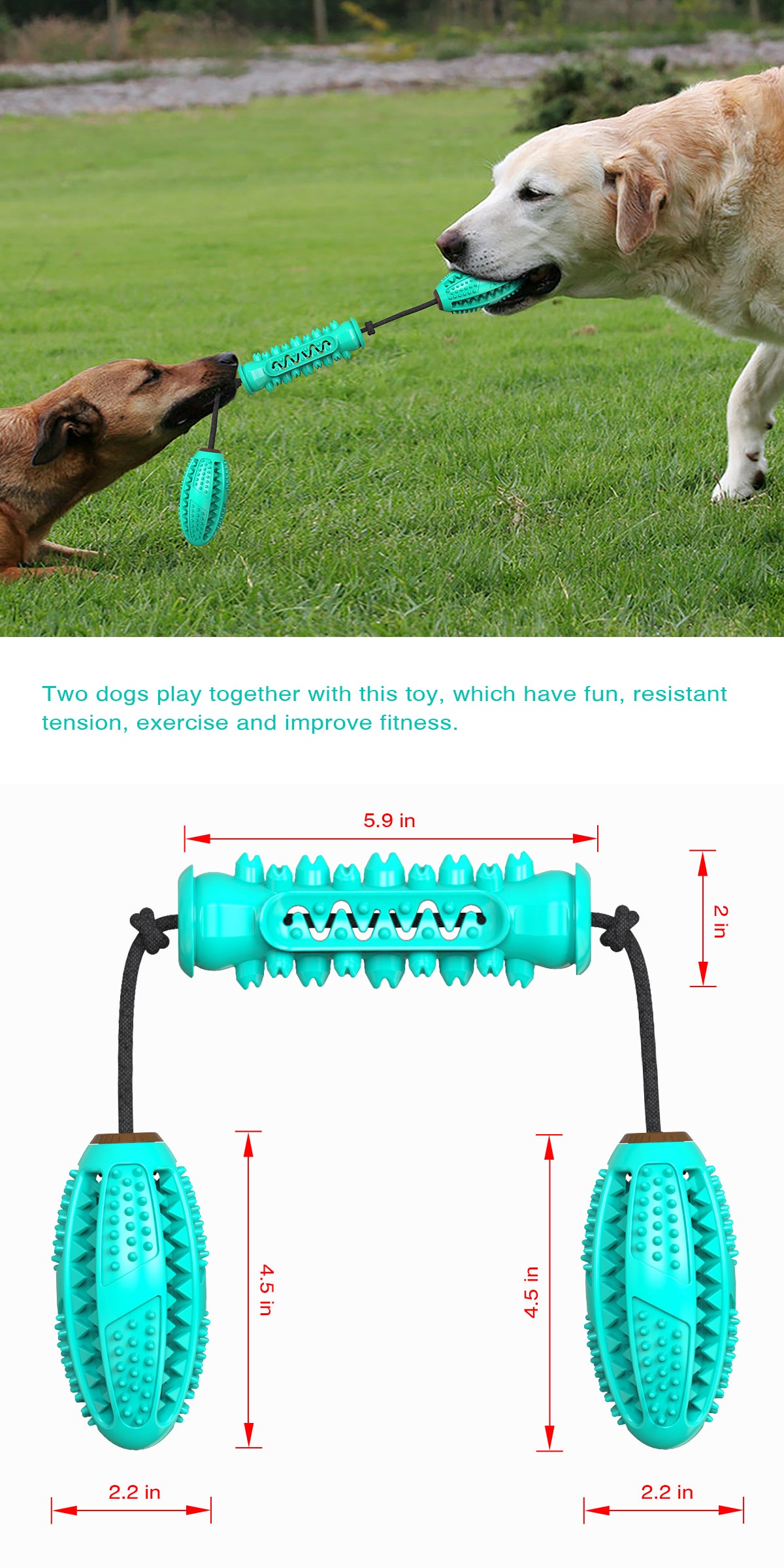 Two dogs play together with this toy, which have fun, resistant tension, exercise and improve fitness.

5.9 in

2 in

4.5 in

4.5 in

2.2 in

2.2 in