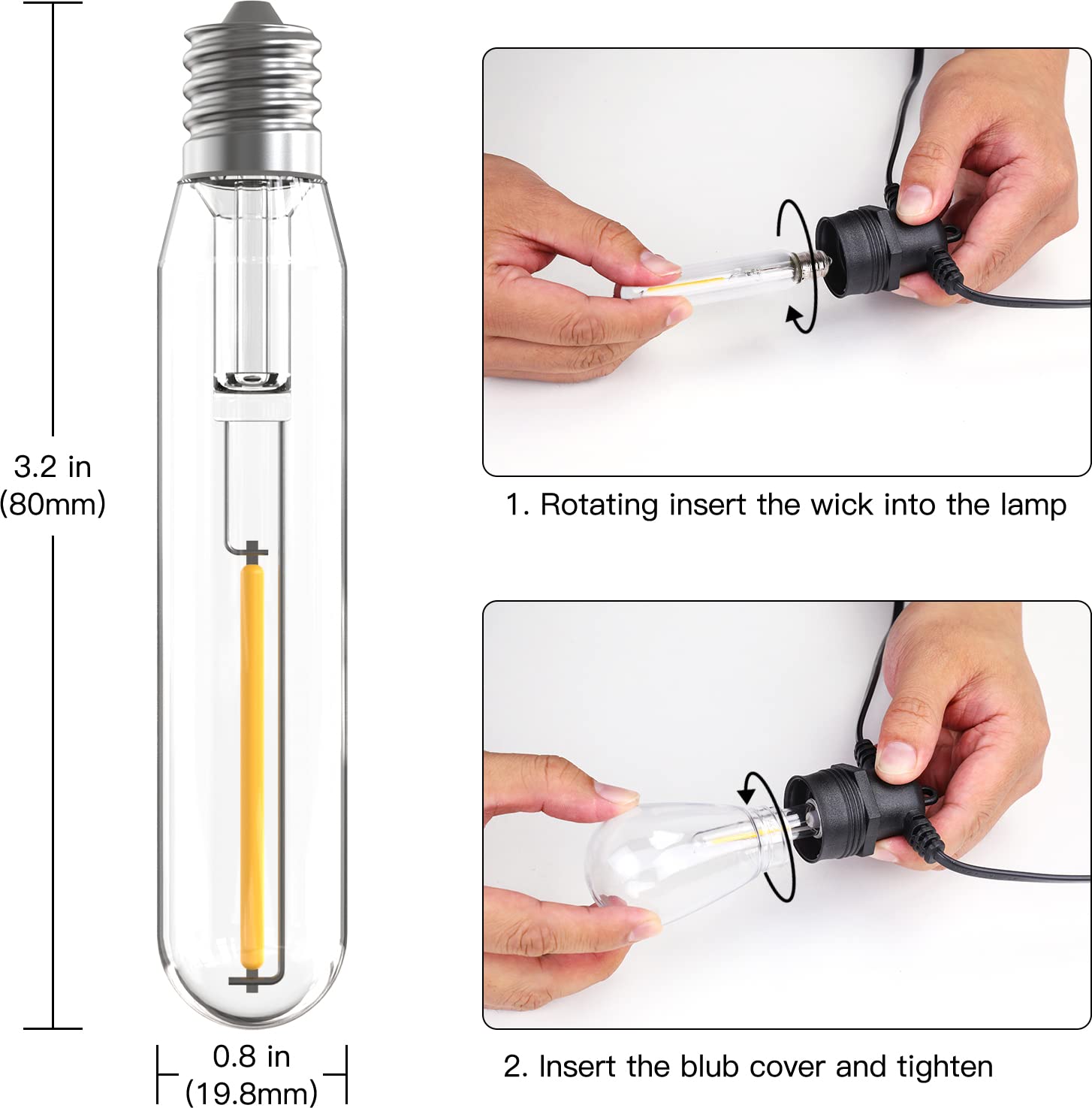 3.2 in
(80mm)

0.8 in
(19.8mm)

1. Rotating insert the wick into the lamp

2. Insert the blub cover and tighten