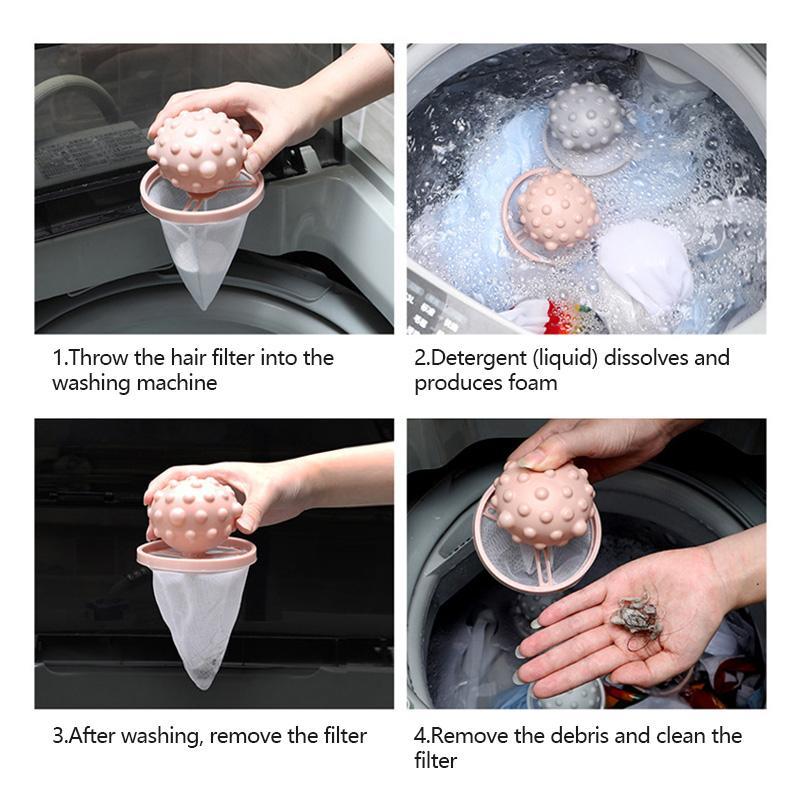 1.Throw the hair filter into the washing machine

2.Detergent (liquid) dissolves and produces foam

3.After washing, remove the filter

4.Remove the debris and clean the filter