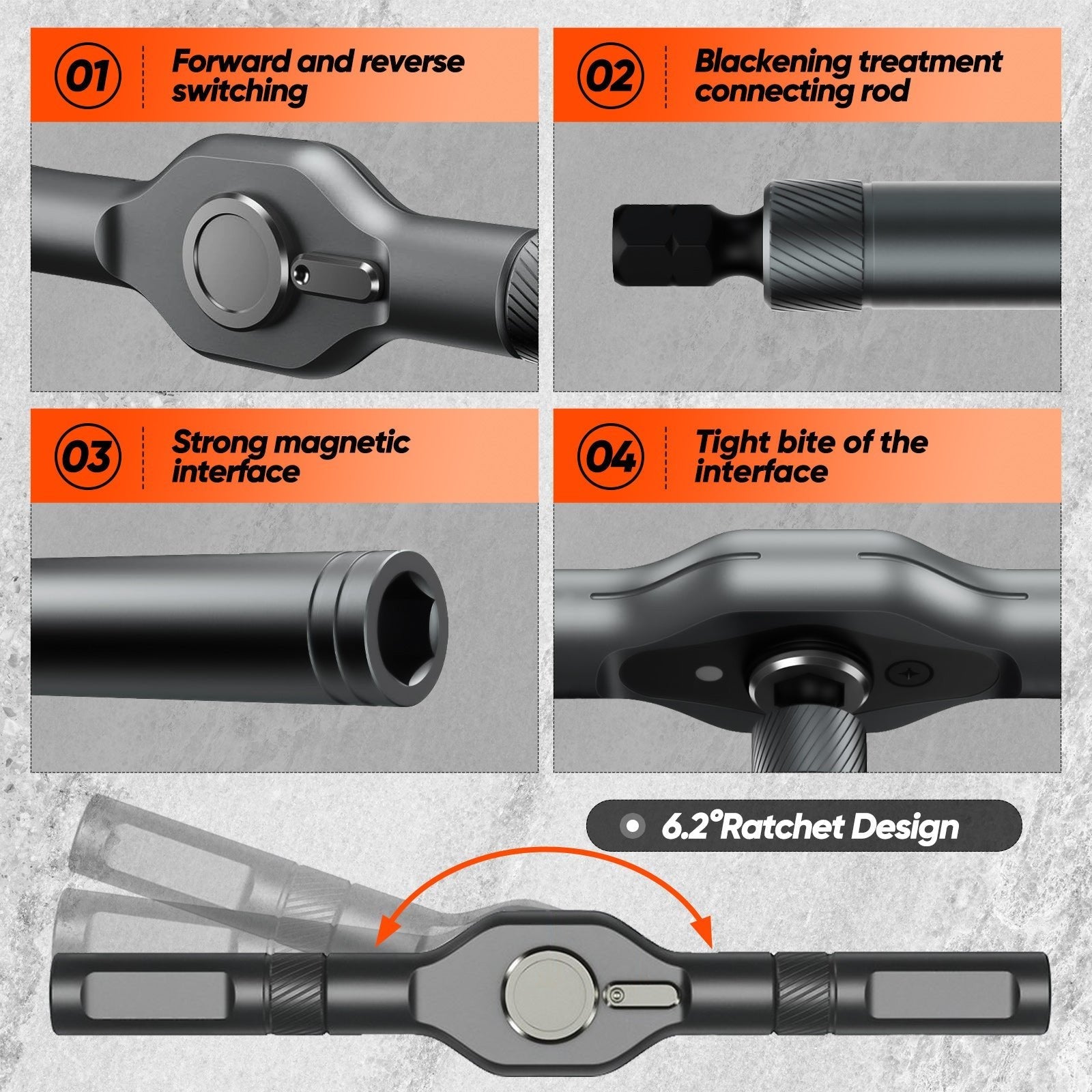 01 Forward and reverse switching

02 Blackening treatment connecting rod

03 Strong magnetic interface

04 Tight bite of the interface

6.2°Ratchet Design