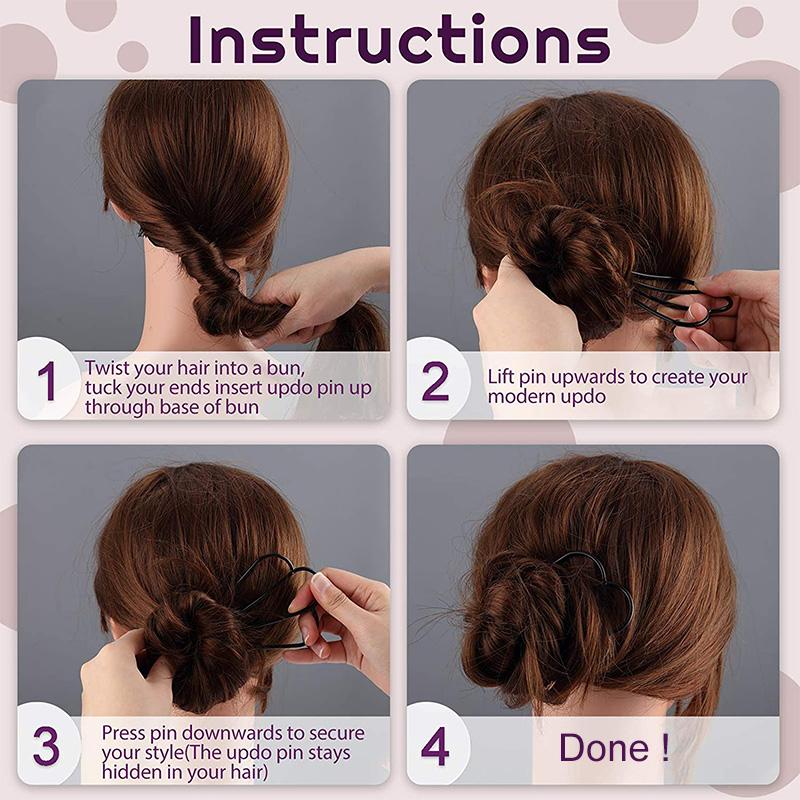 Instructions

1 Twist your hair into a bun, tuck your ends insert updo pin up through base of bun

2 Lift pin upwards to create your modern updo

3 Press pin downwards to secure your style(The updo pin stays hidden in your hair)

4 Done !