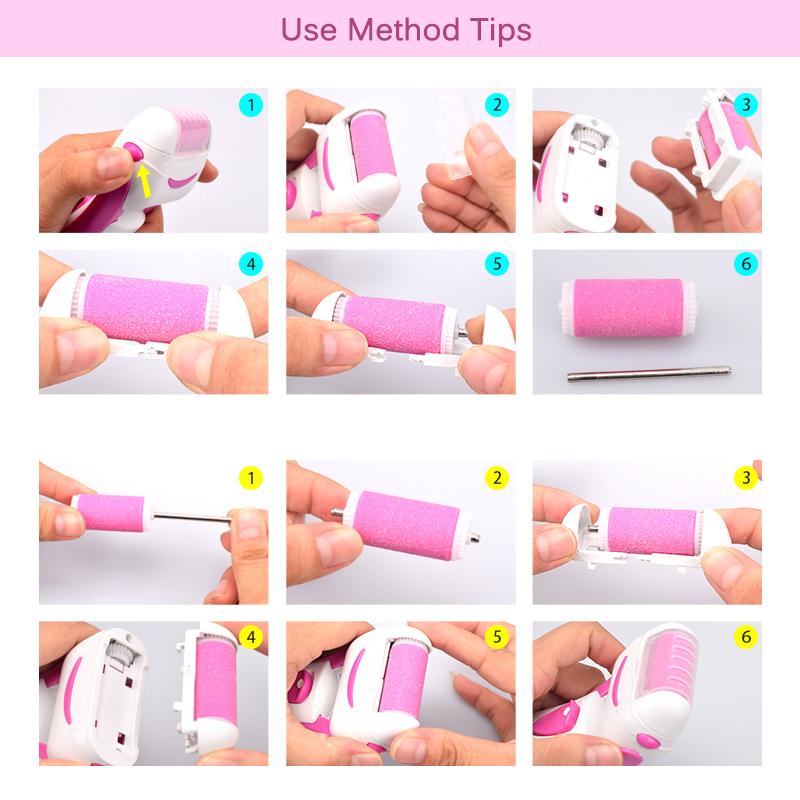 Use Method Tips

1

2

3

4

5

6

1

2

3

4

5

6