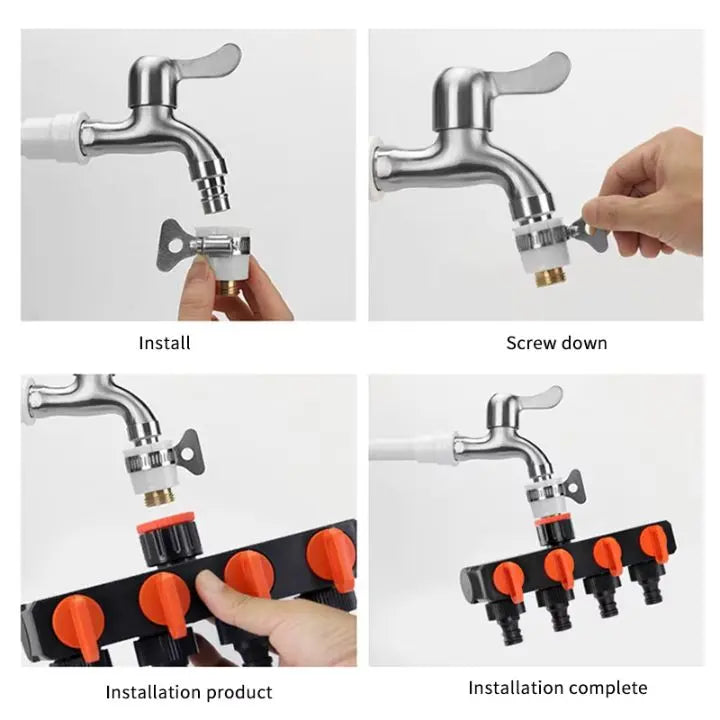 Install

Screw down

Installation product

Installation complete