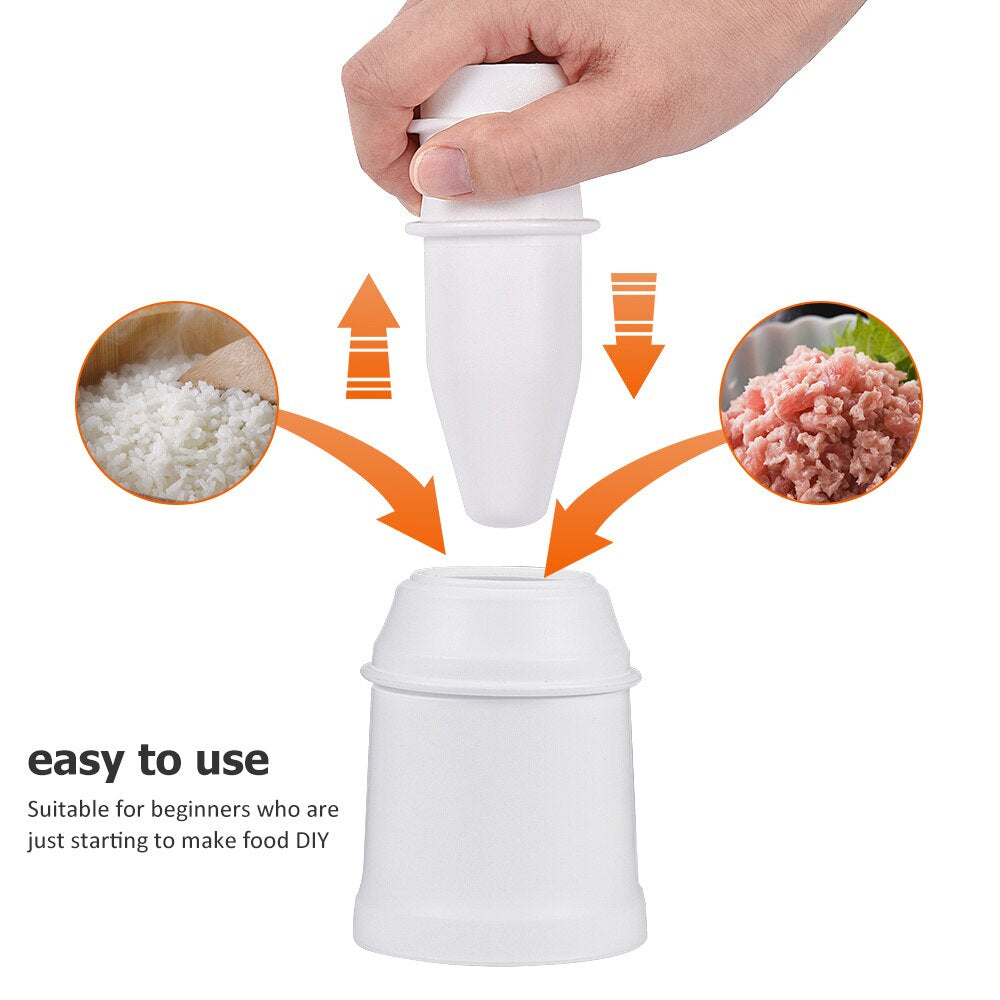 easy to use

Suitable for beginners who are just starting to make food DIY