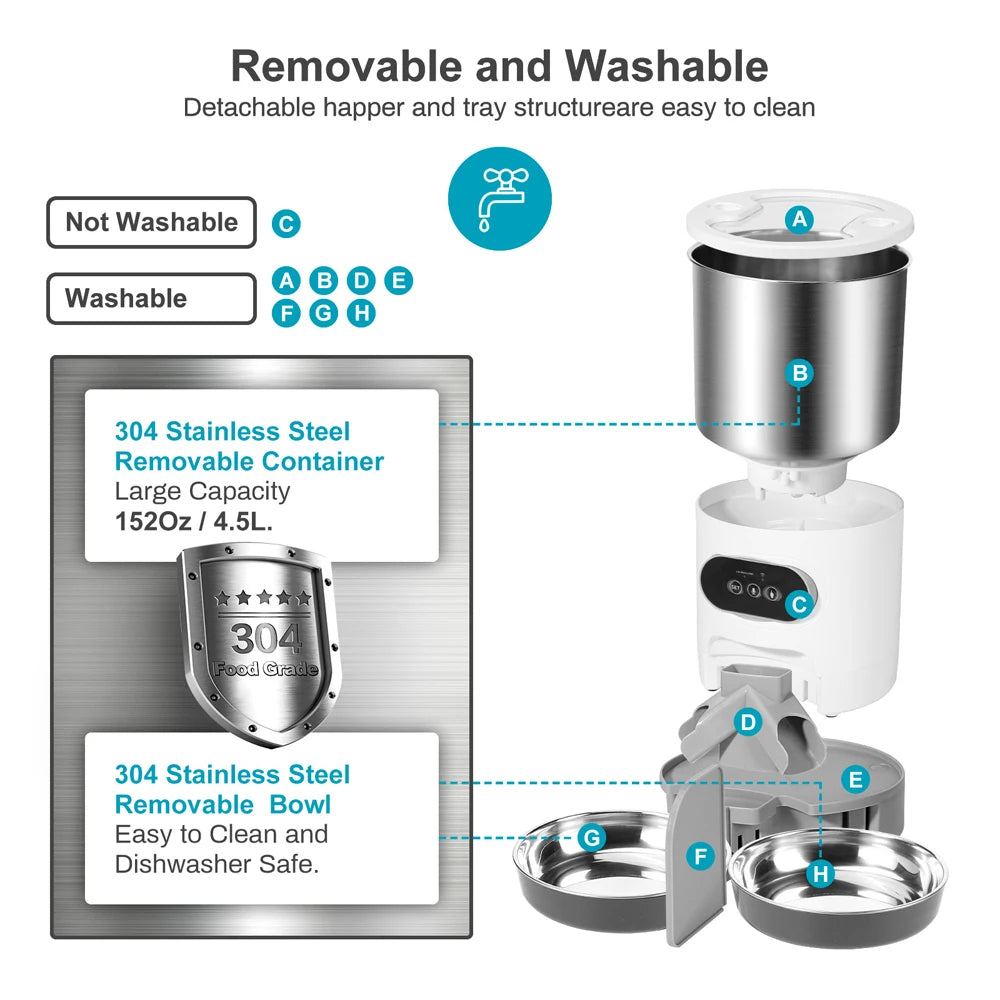 Removable and Washable
Detachable happer and tray structureare easy to clean

Not Washable C

Washable A B D E F G H

304 Stainless Steel Removable Container
Large Capacity
152Oz / 4.5L.

304
Food Grade

304 Stainless Steel Removable Bowl
Easy to Clean and Dishwasher Safe.

A
B
C
D
E
F
G
H