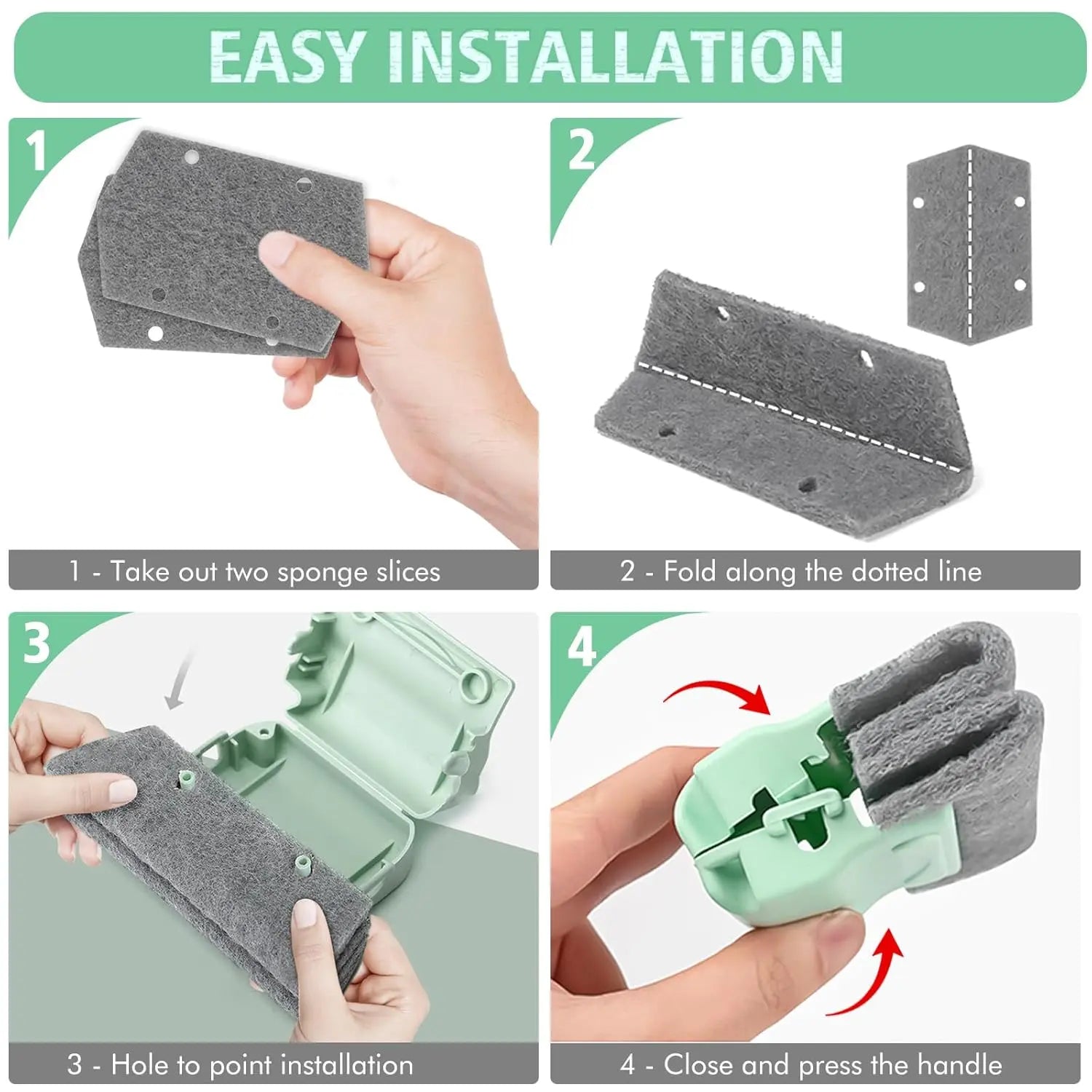 EASY INSTALLATION

1

1 - Take out two sponge slices

2

2 - Fold along the dotted line

3

3 - Hole to point installation

4

4 - Close and press the handle