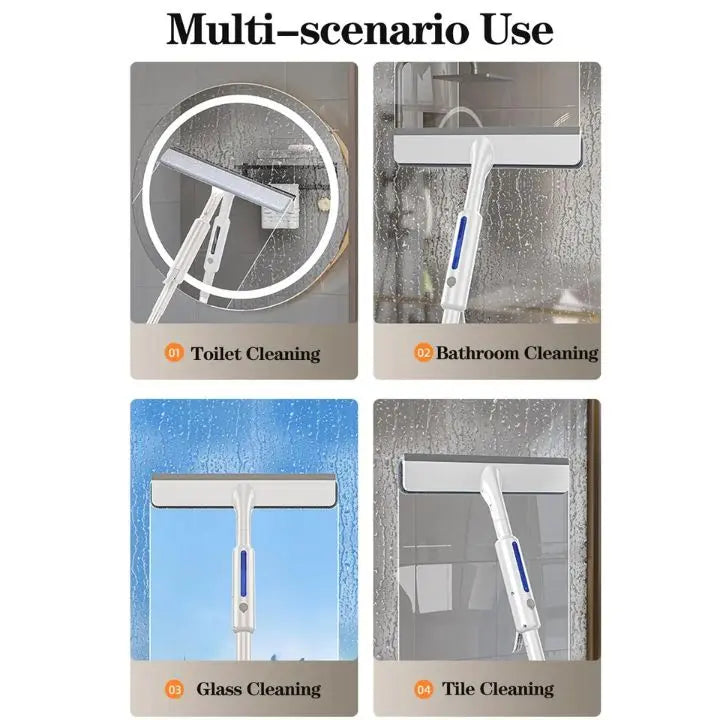 Multi-scenario Use

01 Toilet Cleaning

02 Bathroom Cleaning

03 Glass Cleaning

04 Tile Cleaning