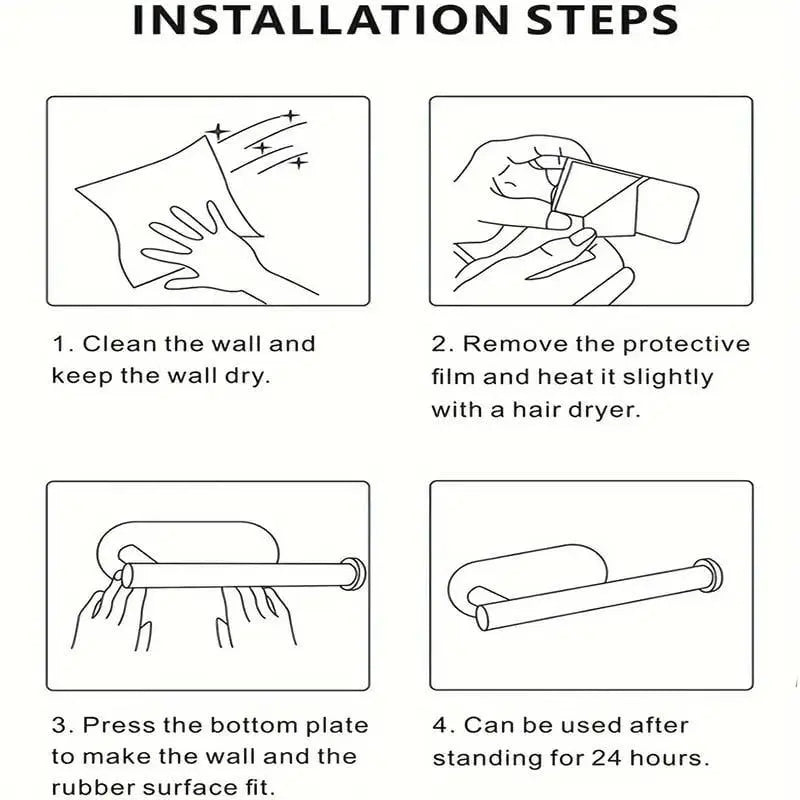 INSTALLATION STEPS

1. Clean the wall and keep the wall dry.

2. Remove the protective film and heat it slightly with a hair dryer.

3. Press the bottom plate to make the wall and the rubber surface fit.

4. Can be used after standing for 24 hours.