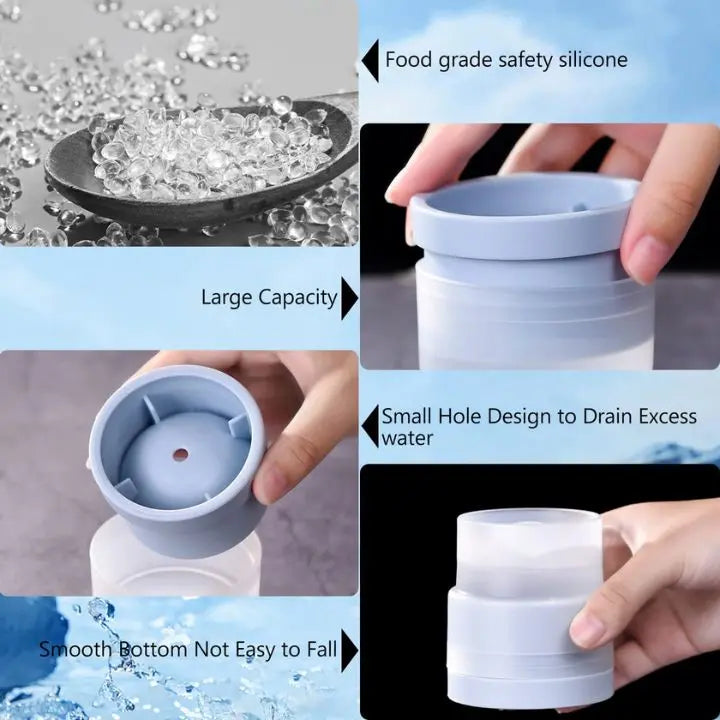 Food grade safety silicone

Large Capacity

Small Hole Design to Drain Excess water

Smooth Bottom Not Easy to Fall