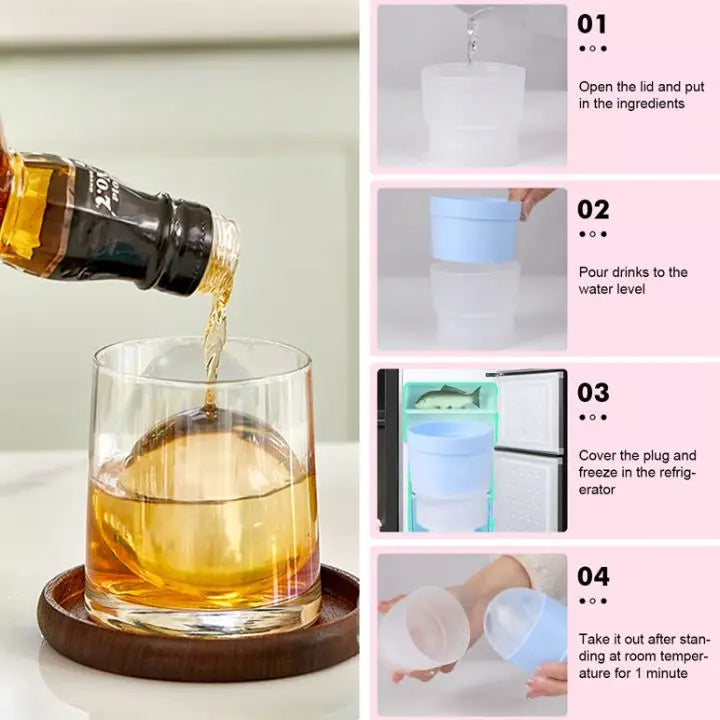 01

Open the lid and put in the ingredients

02

Pour drinks to the water level

03

Cover the plug and freeze in the refrigerator

04

Take it out after standing at room temperature for 1 minute