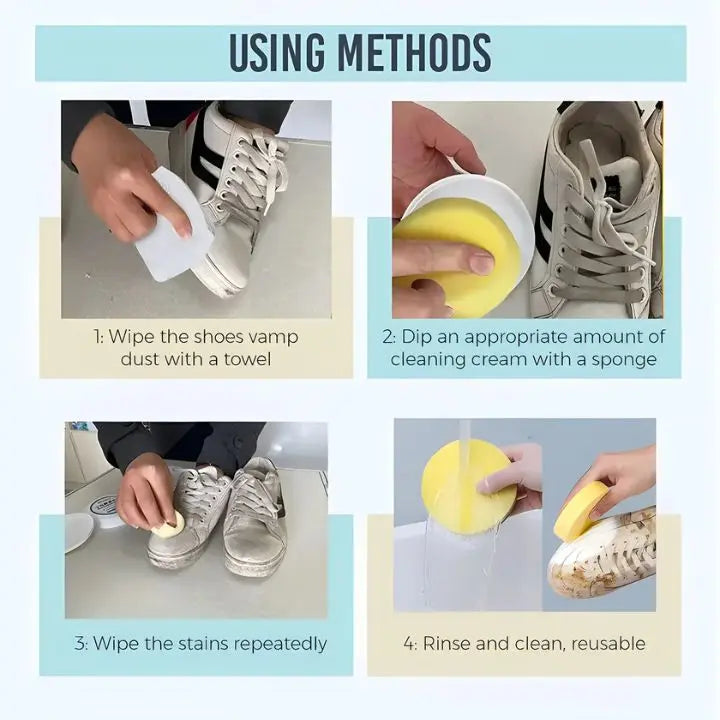 USING METHODS

1: Wipe the shoes vamp dust with a towel

2: Dip an appropriate amount of cleaning cream with a sponge

3: Wipe the stains repeatedly

4: Rinse and clean, reusable