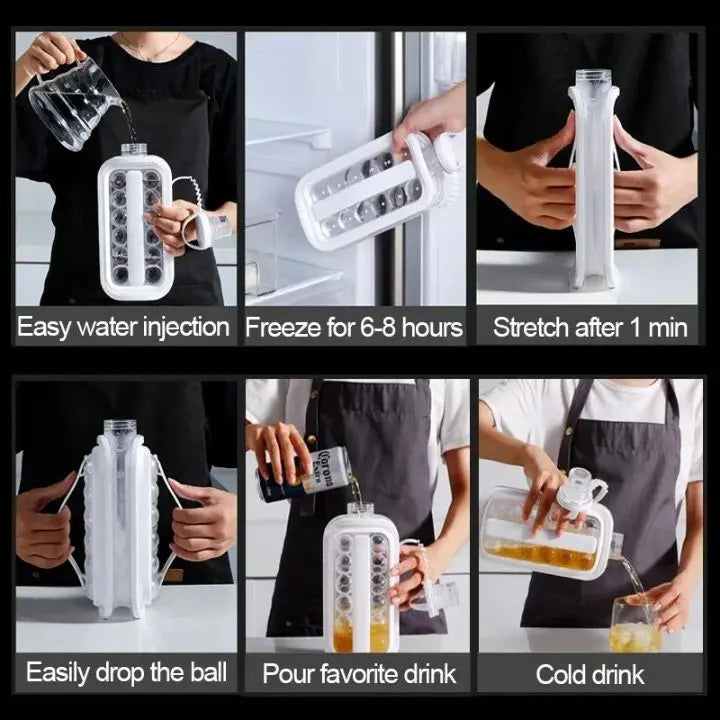 Easy water injection

Freeze for 6-8 hours

Stretch after 1 min

Easily drop the ball

Corona Extra

Pour favorite drink

Cold drink