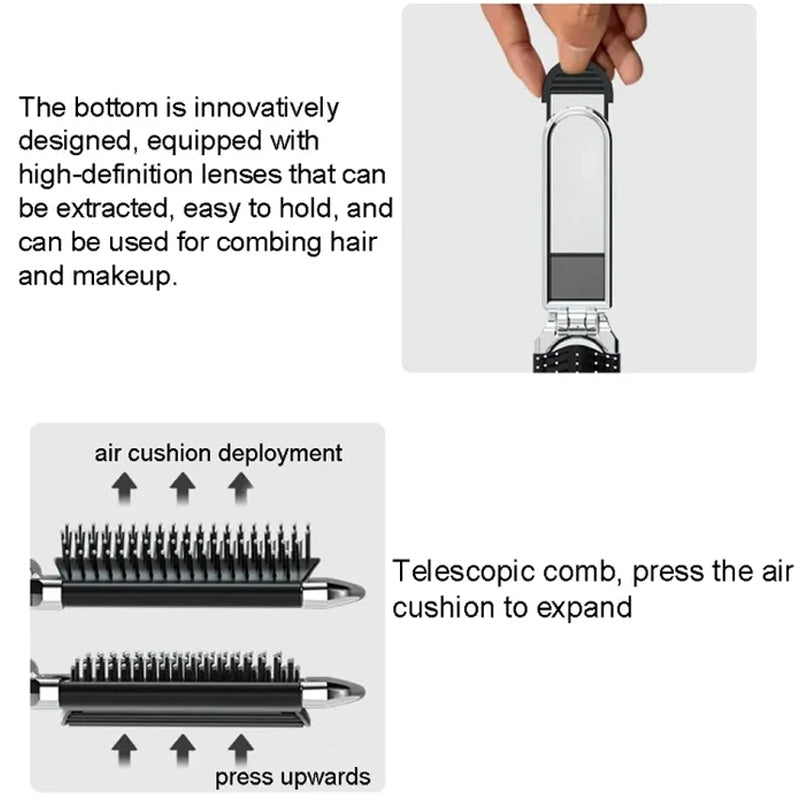 The bottom is innovatively designed, equipped with high-definition lenses that can be extracted, easy to hold, and can be used for combing hair and makeup.

air cushion deployment

Telescopic comb, press the air cushion to expand

press upwards