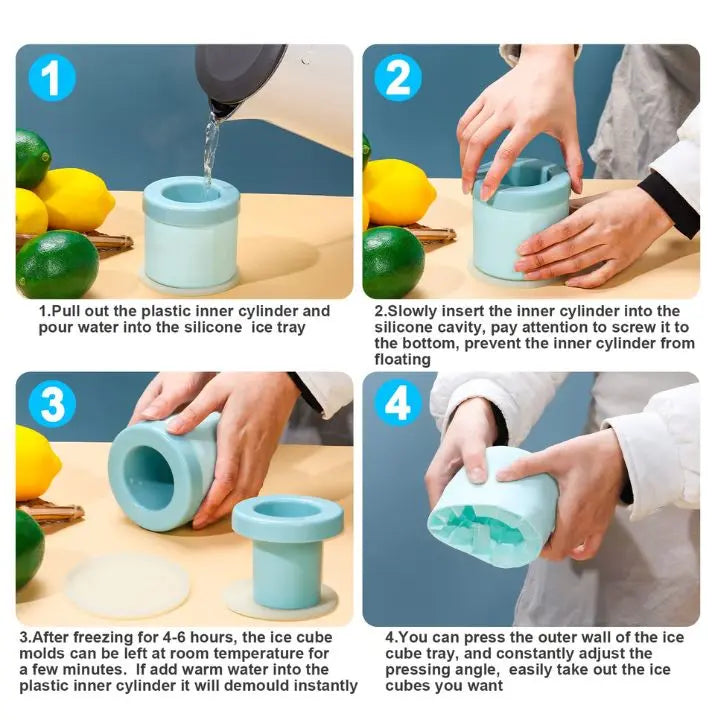 1

1.Pull out the plastic inner cylinder and pour water into the silicone ice tray

2

2.Slowly insert the inner cylinder into the silicone cavity, pay attention to screw it to the bottom, prevent the inner cylinder from floating

3

3.After freezing for 4-6 hours, the ice cube molds can be left at room temperature for a few minutes. If add warm water into the plastic inner cylinder it will demould instantly

4

4.You can press the outer wall of the ice cube tray, and constantly adjust the pressing angle, easily take out the ice cubes you want