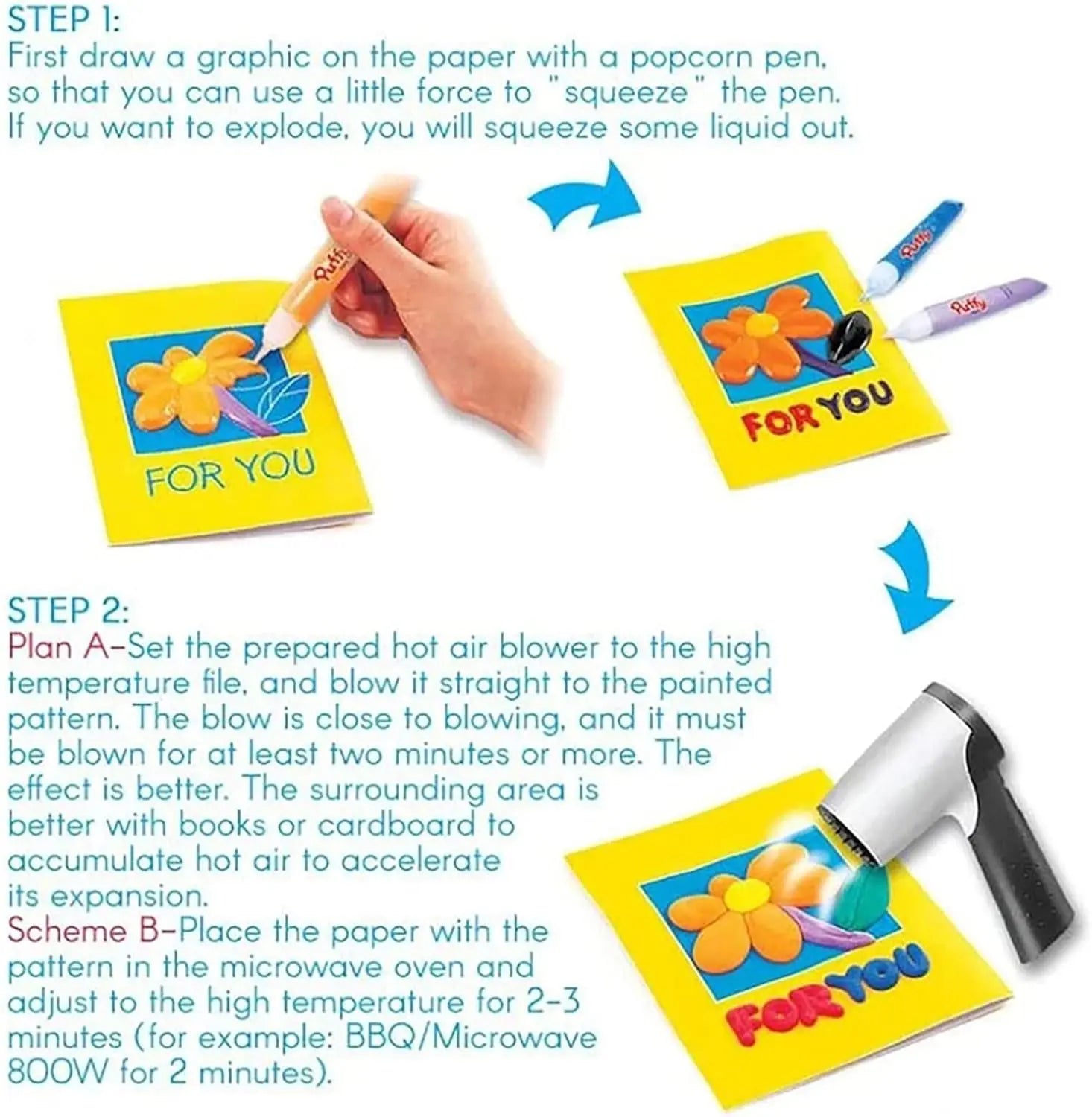 STEP 1:
First draw a graphic on the paper with a popcorn pen, so that you can use a little force to "squeeze" the pen. If you want to explode, you will squeeze some liquid out.

Puffy

FOR YOU

Puffy

Puffy

FOR YOU

STEP 2:
Plan A-Set the prepared hot air blower to the high temperature file, and blow it straight to the painted pattern. The blow is close to blowing, and it must be blown for at least two minutes or more. The effect is better. The surrounding area is better with books or cardboard to accumulate hot air to accelerate its expansion.
Scheme B-Place the paper with the pattern in the microwave oven and adjust to the high temperature for 2-3 minutes (for example: BBQ/Microwave 800W for 2 minutes).

FOR YOU