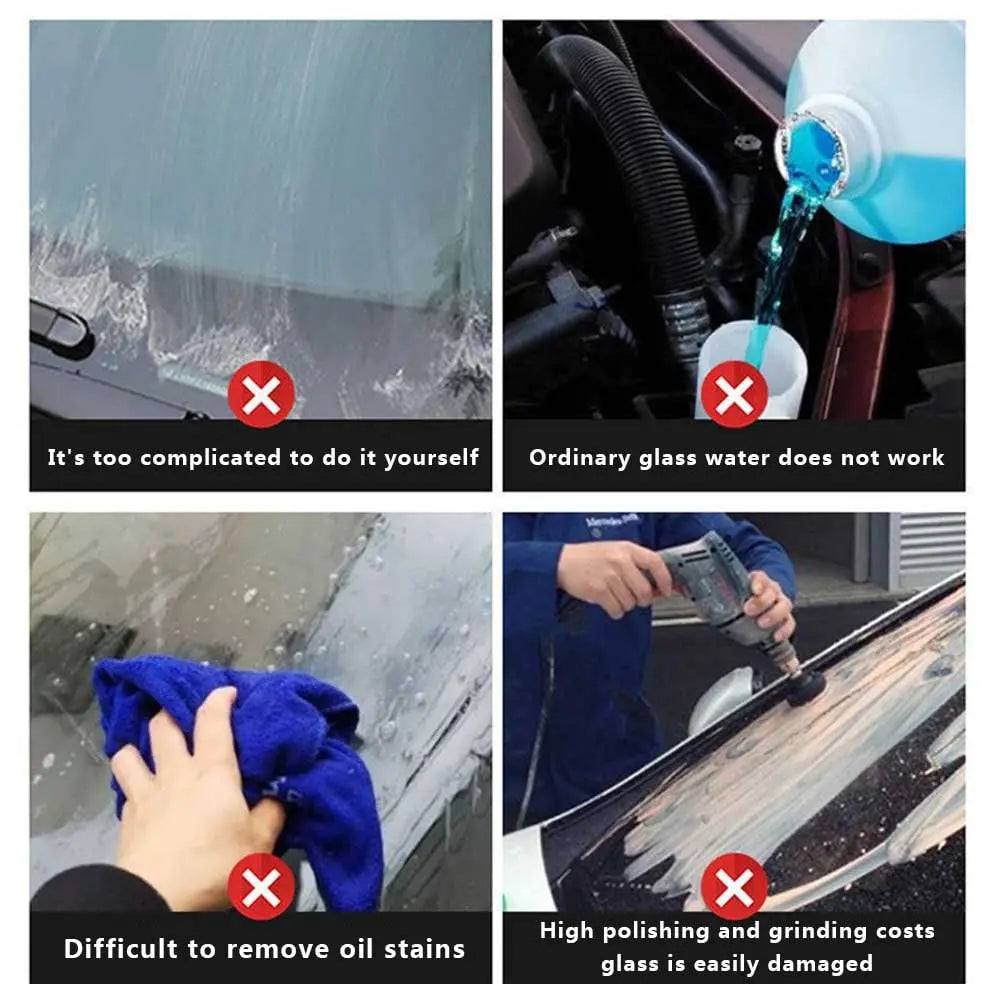 It's too complicated to do it yourself

Ordinary glass water does not work

Difficult to remove oil stains

High polishing and grinding costs glass is easily damaged