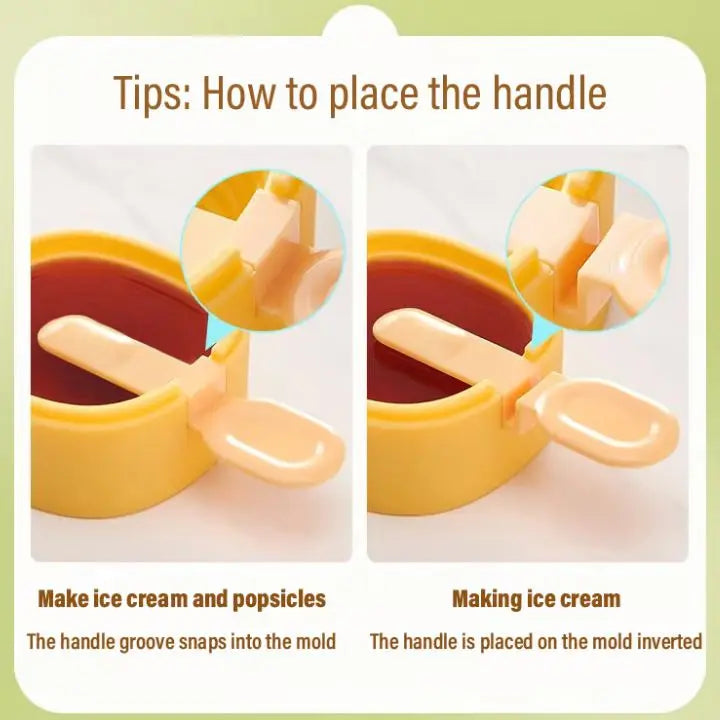 Tips: How to place the handle

Make ice cream and popsicles

The handle groove snaps into the mold

Making ice cream

The handle is placed on the mold inverted