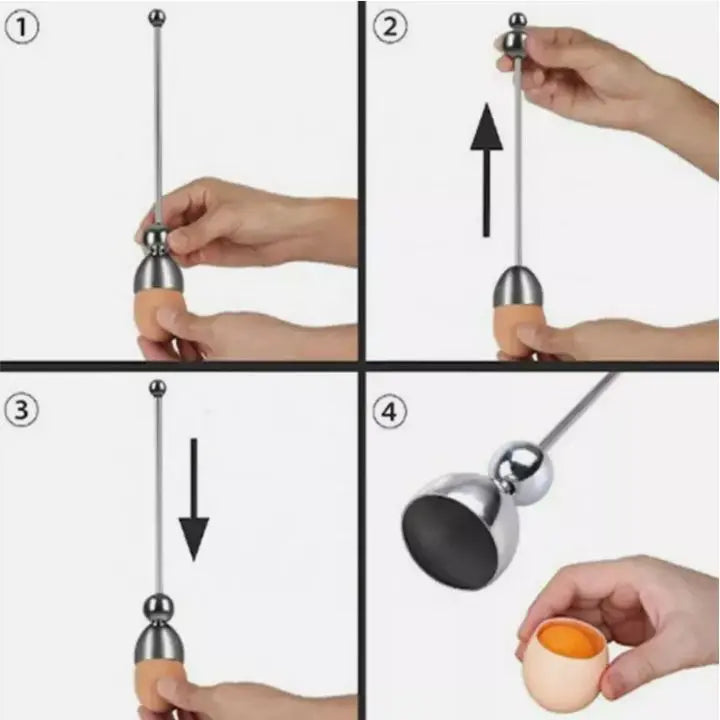 ①

②

③

④