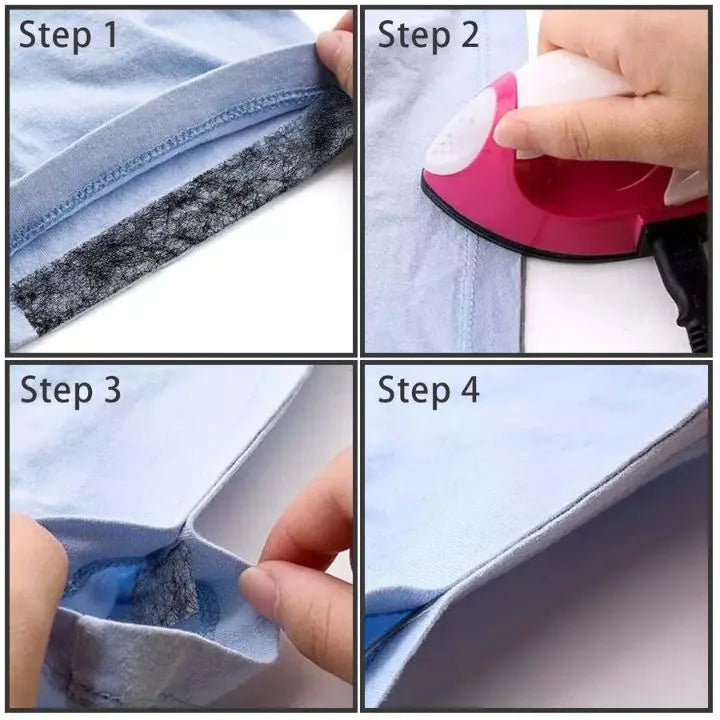 Step 1

Step 2

Step 3

Step 4