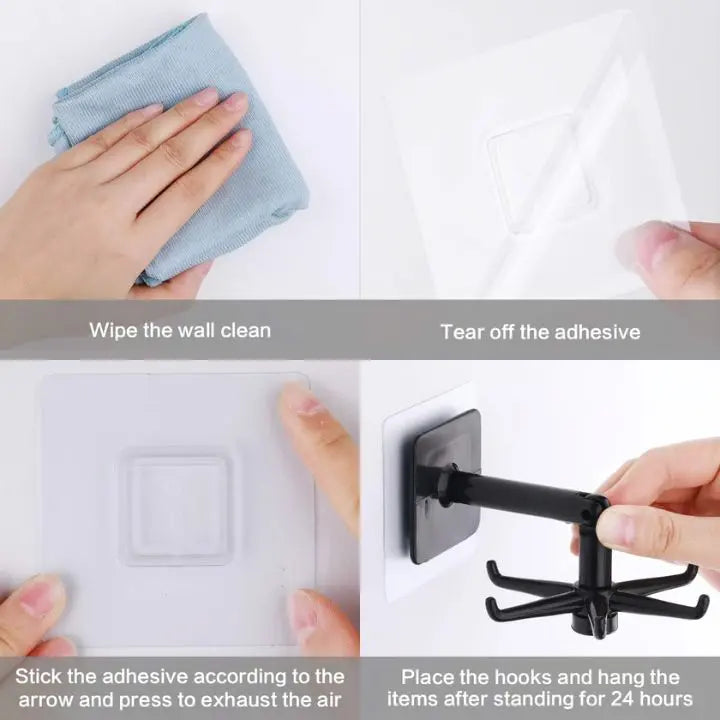 Wipe the wall clean

Tear off the adhesive

Stick the adhesive according to the arrow and press to exhaust the air

Place the hooks and hang the items after standing for 24 hours