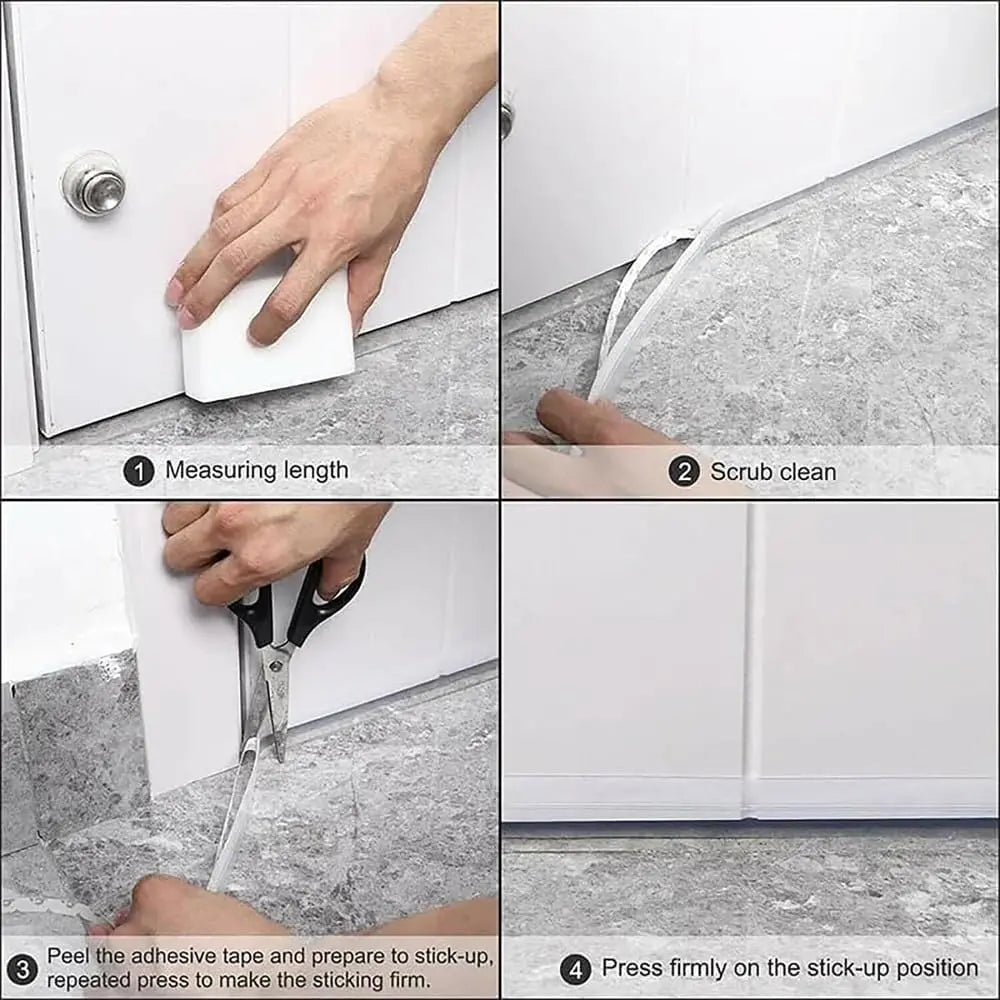 1 Measuring length

2 Scrub clean

3 Peel the adhesive tape and prepare to stick-up, repeated press to make the sticking firm.

4 Press firmly on the stick-up position