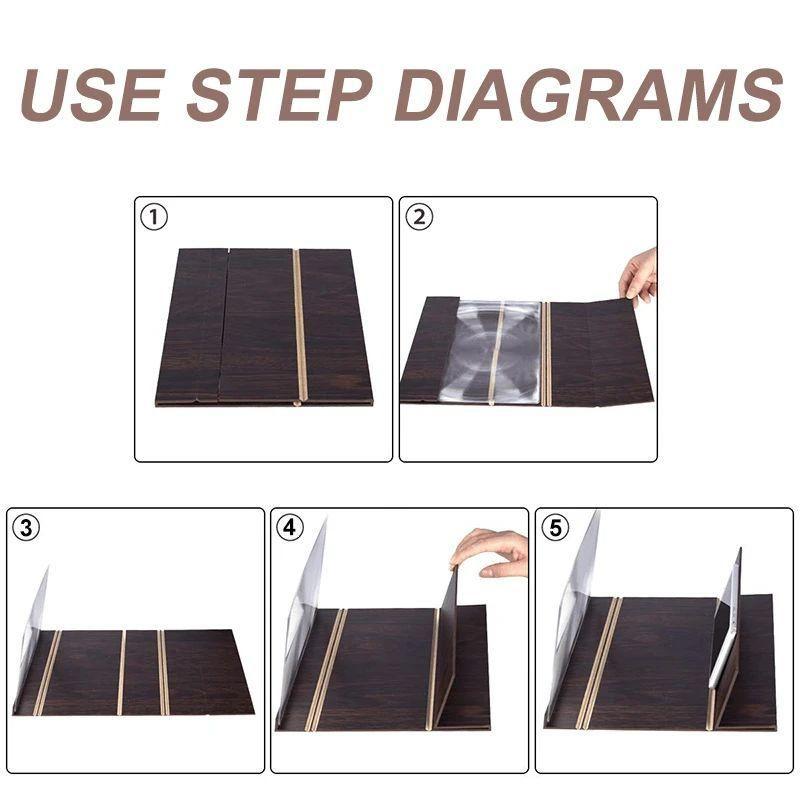 USE STEP DIAGRAMS

①

②

③

④

⑤