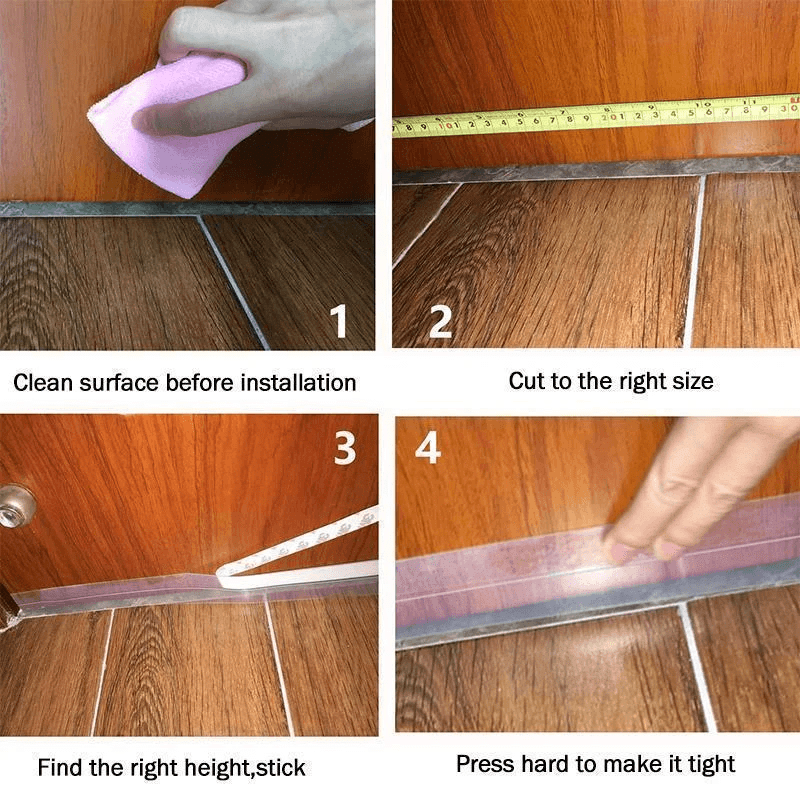 1

Clean surface before installation

2

Cut to the right size

3

Find the right height,stick

4

Press hard to make it tight