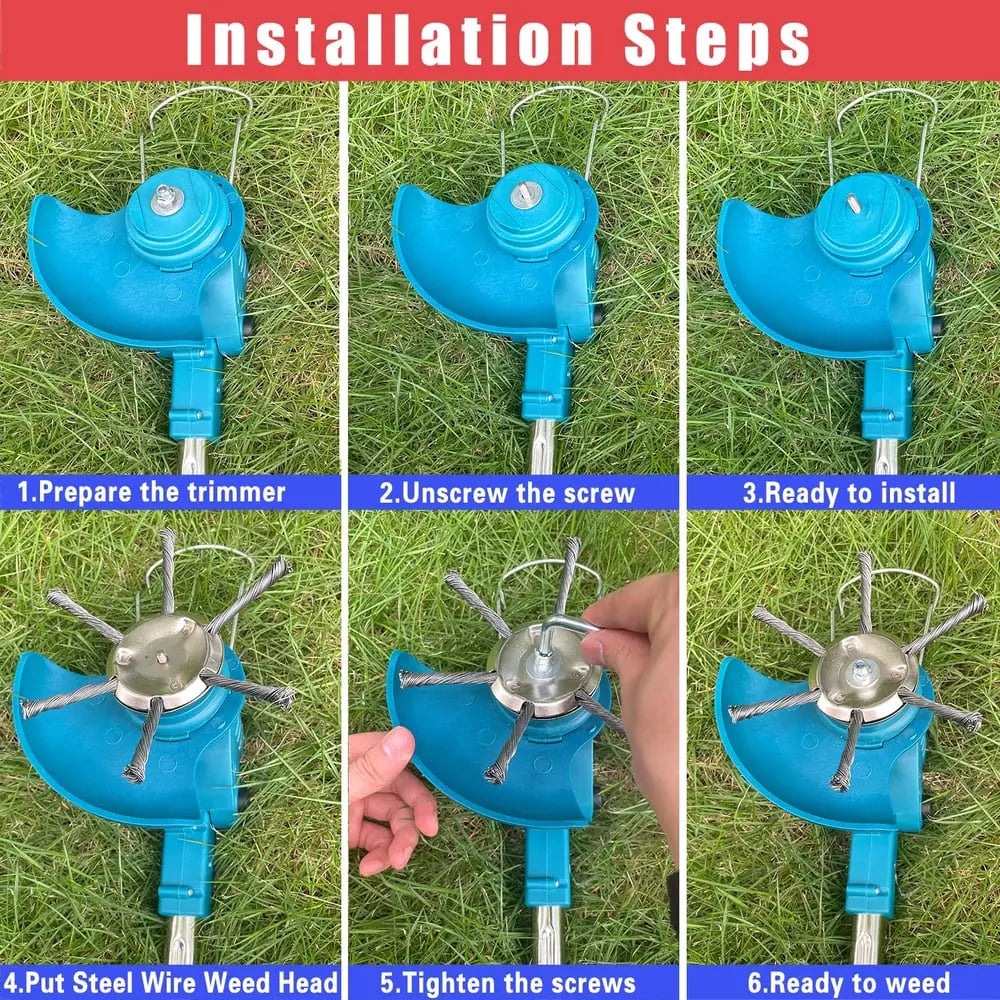 Installation Steps

1.Prepare the trimmer

2.Unscrew the screw

3.Ready to install

4.Put Steel Wire Weed Head

5.Tighten the screws

6.Ready to weed