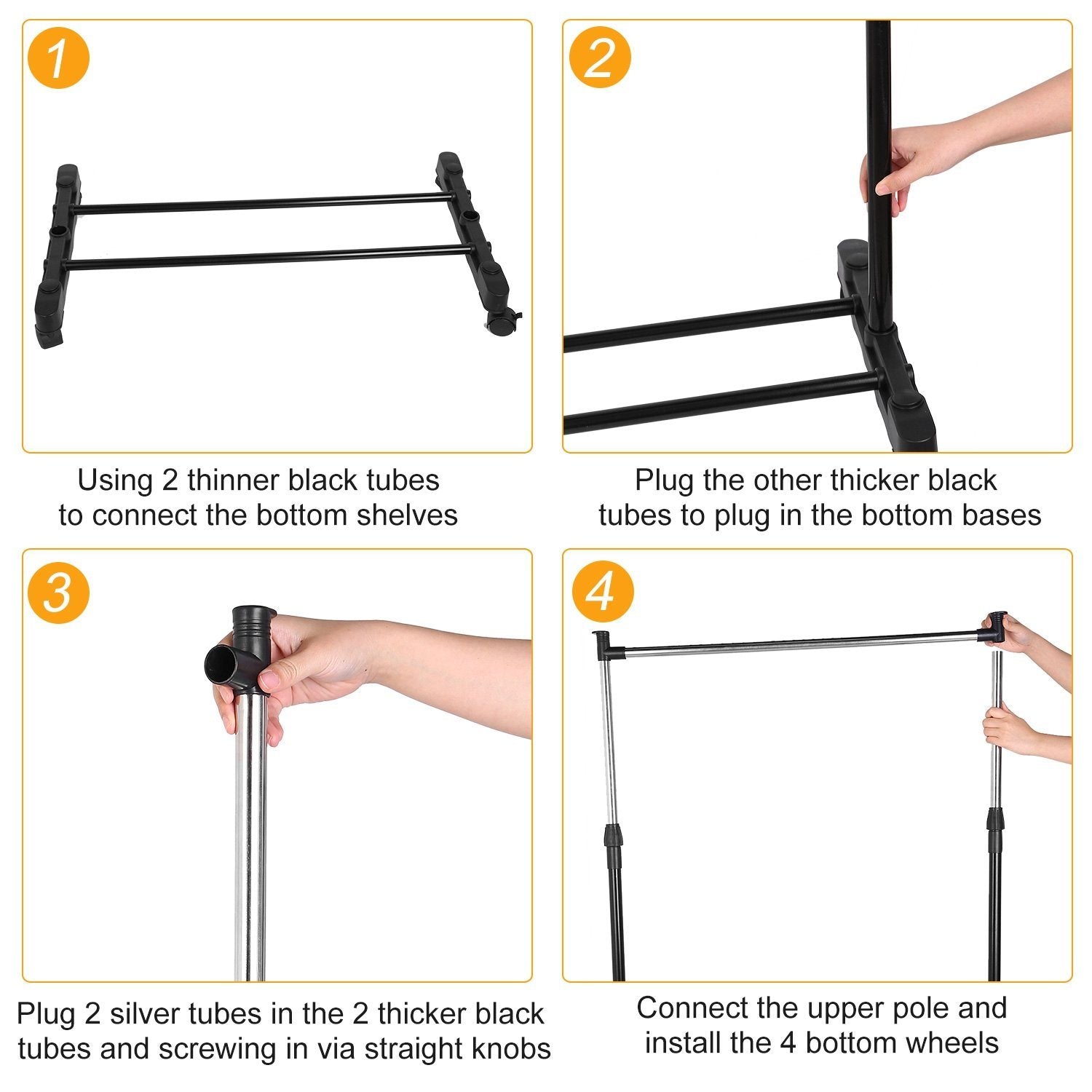 1

Using 2 thinner black tubes to connect the bottom shelves

2

Plug the other thicker black tubes to plug in the bottom bases

3

Plug 2 silver tubes in the 2 thicker black tubes and screwing in via straight knobs

4

Connect the upper pole and install the 4 bottom wheels