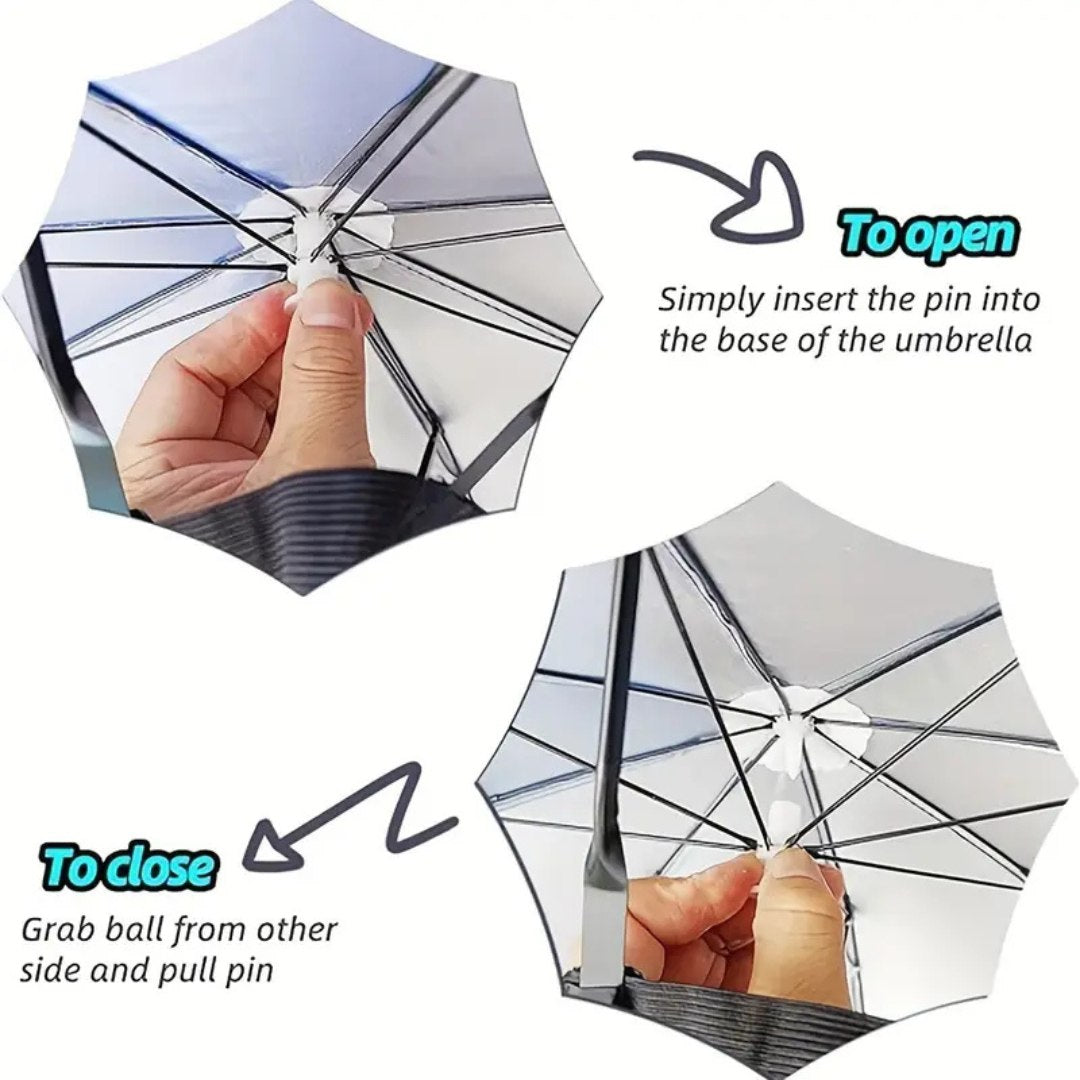 To open

Simply insert the pin into the base of the umbrella

To close

Grab ball from other side and pull pin