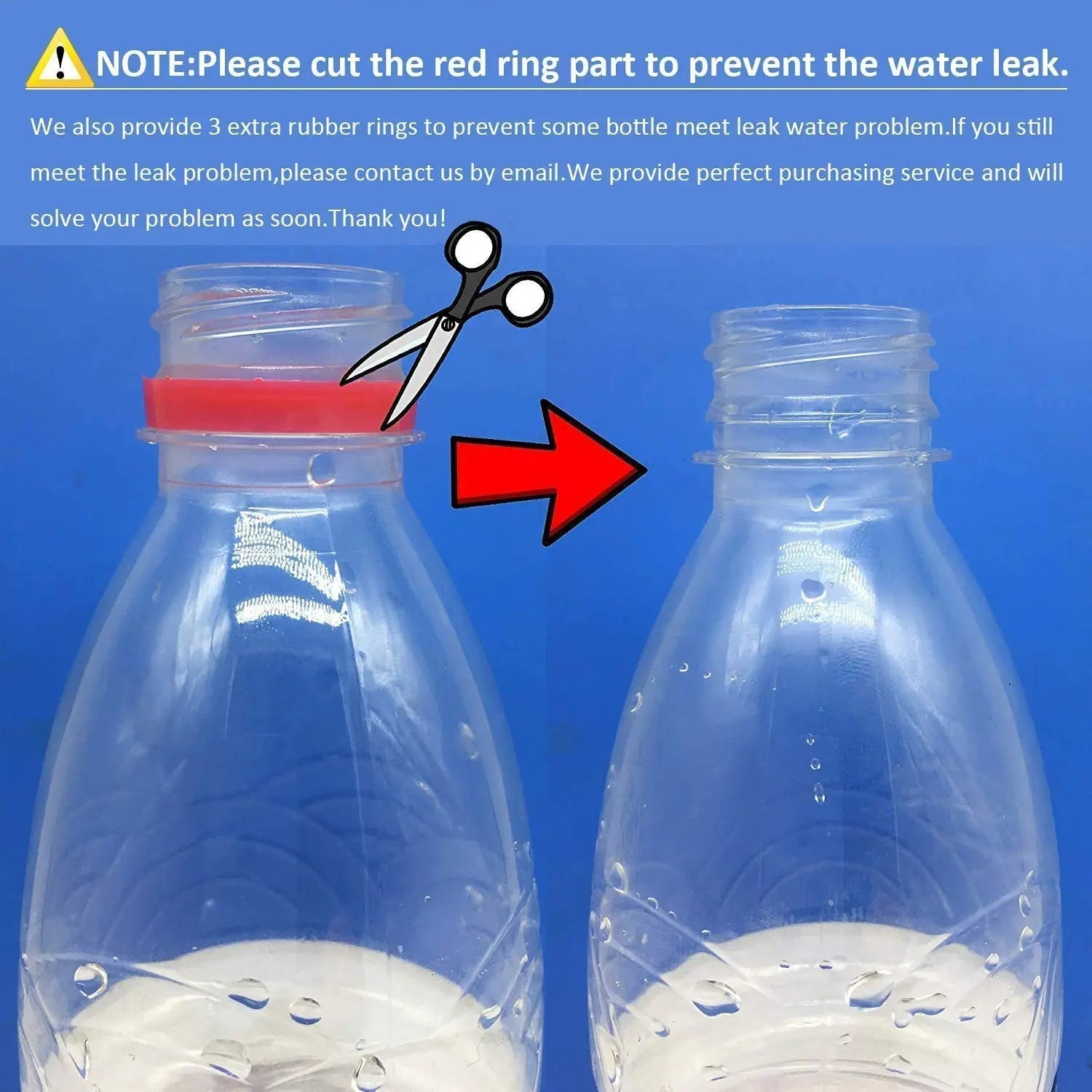 NOTE:Please cut the red ring part to prevent the water leak.

We also provide 3 extra rubber rings to prevent some bottle meet leak water problem.If you still meet the leak problem,please contact us by email.We provide perfect purchasing service and will solve your problem as soon.Thank you!