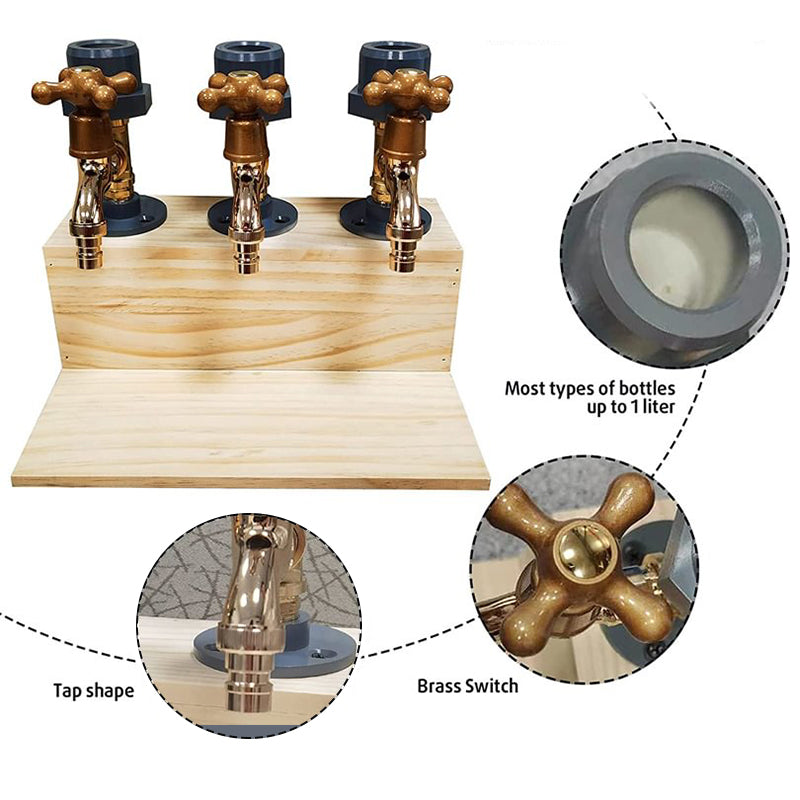 Most types of bottles up to 1 liter

Tap shape

Brass Switch